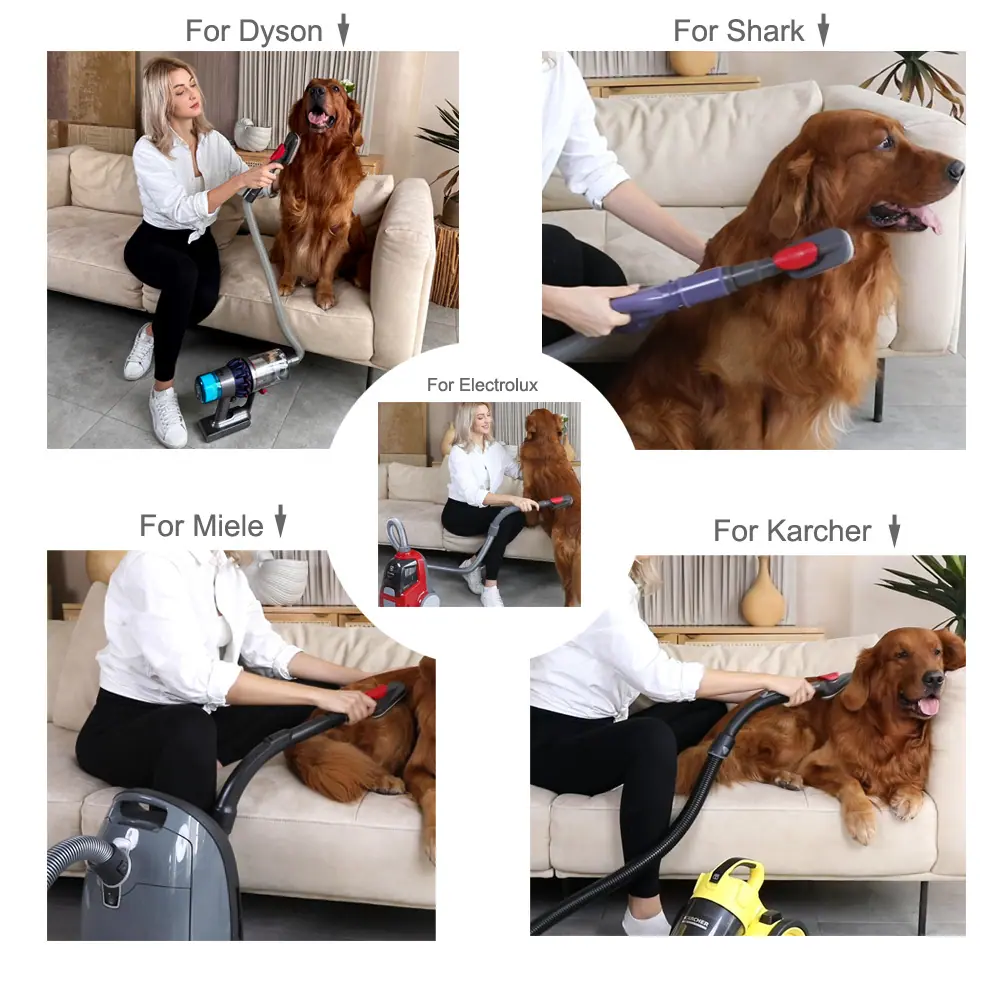 For Dyson ↓

For Shark ↓

For Electrolux

For Miele ↓

For Karcher ↓