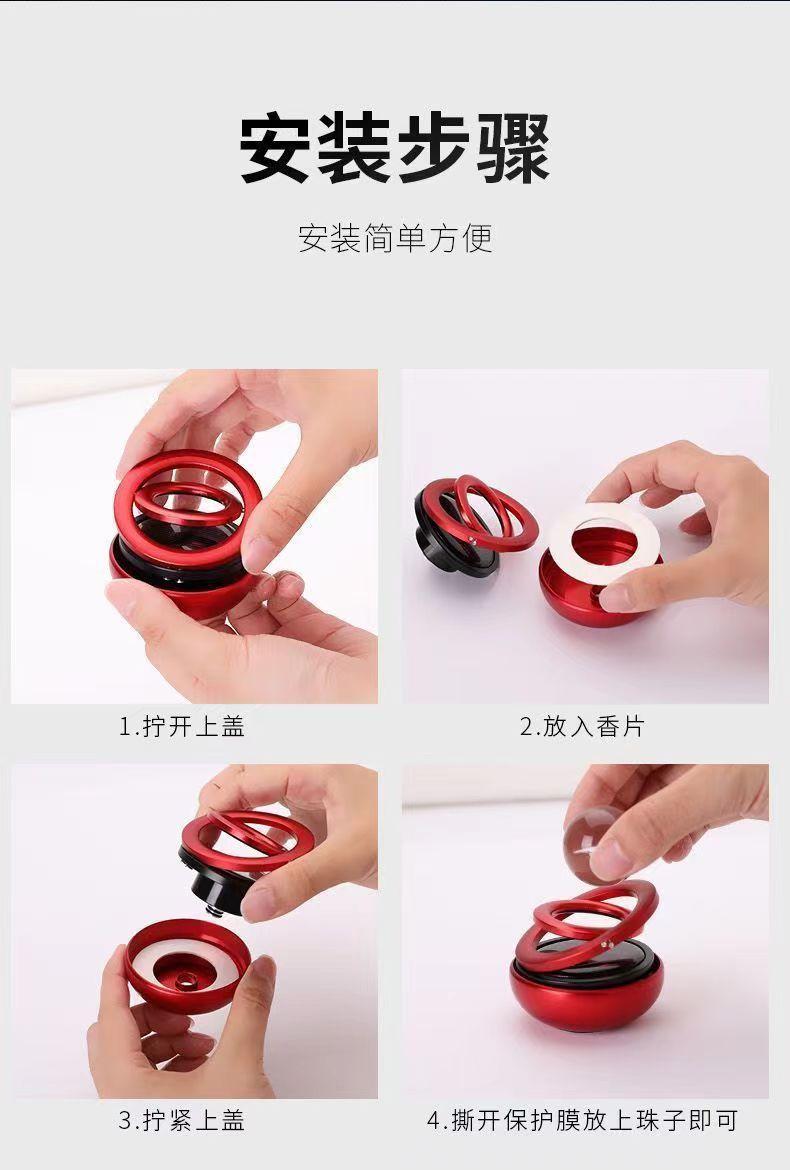 安装步骤

安装简单方便

1.拧开上盖

2.放入香片

3.拧紧上盖

4.撕开保护膜放上珠子即可