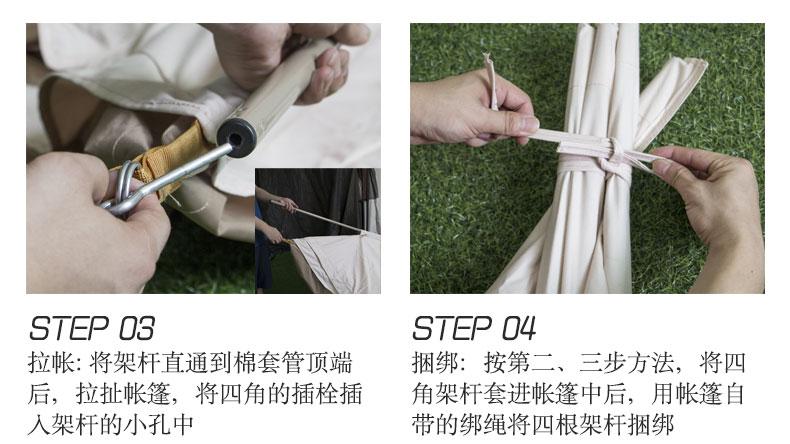 STEP 03
拉帐: 将架杆直通到棉套管顶端后，拉扯帐篷，将四角的插栓插入架杆的小孔中

STEP 04
捆绑：按第二、三步方法，将四角架杆套进帐篷中后，用帐篷自带的绑绳将四根架杆捆绑