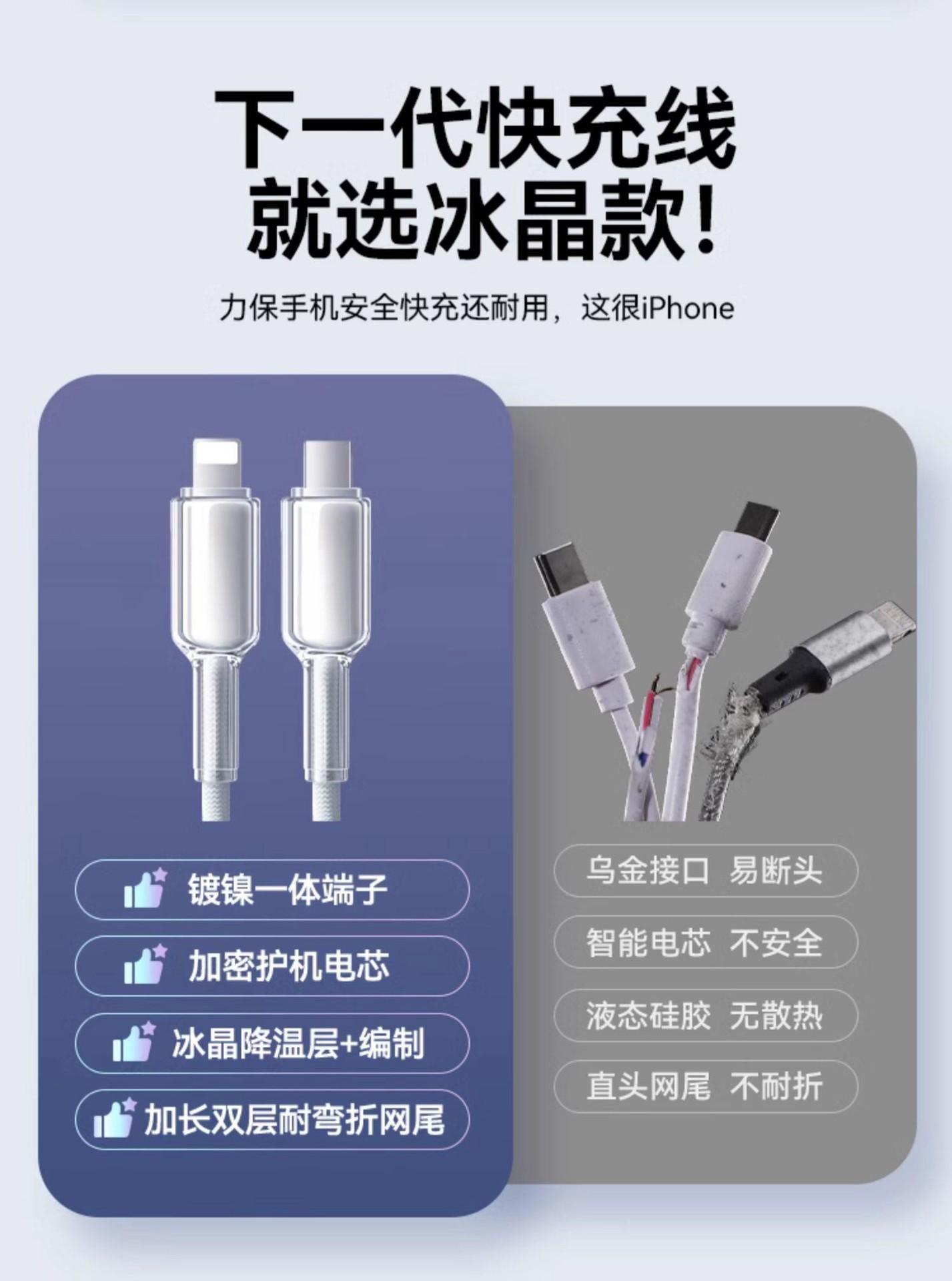 下一代快充线
就选冰晶款!

力保手机安全快充还耐用，这很iPhone

镀镍一体端子

加密护机电芯

冰晶降温层+编制

加长双层耐弯折网尾

乌金接口 易断头

智能电芯 不安全

液态硅胶 无散热

直头网尾 不耐折