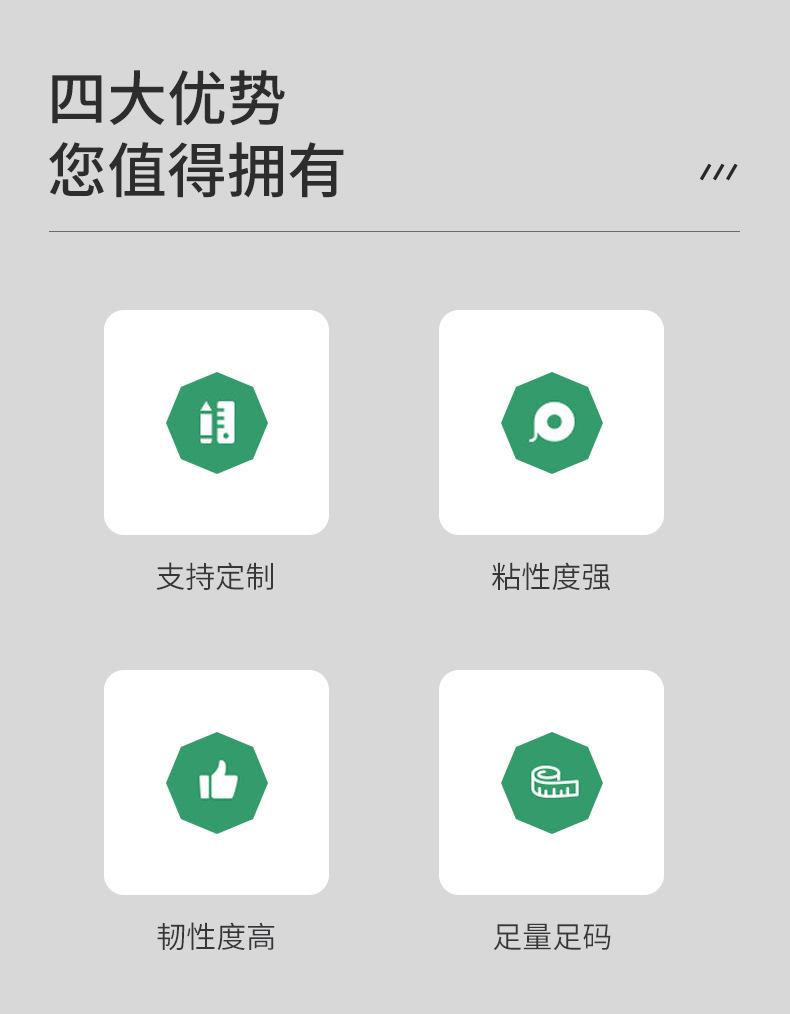 四大优势
您值得拥有

///

支持定制

粘性度强

韧性度高

足量足码