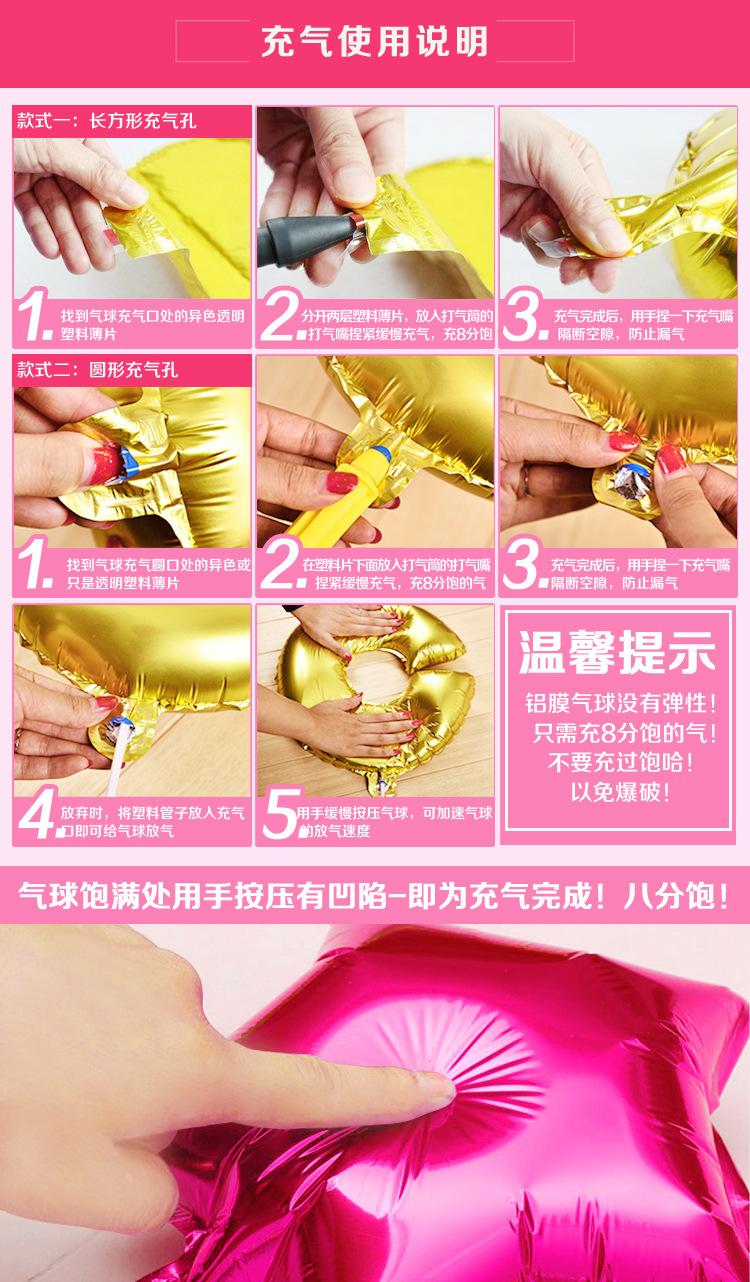 充气使用说明

款式一：长方形充气孔

1. 找到气球充气口处的异色透明塑料薄片

2. 分开两层塑料薄片，放入打气筒的打气嘴捏紧缓慢充气，充8分饱

3. 充气完成后，用手捏一下充气嘴隔断空隙，防止漏气

款式二：圆形充气孔

1. 找到气球充气圆口处的异色或只是透明塑料薄片

2. 在塑料片下面放入打气筒的打气嘴捏紧缓慢充气，充8分饱的气

3. 充气完成后，用手捏一下充气嘴隔断空隙，防止漏气

4. 放弃时，将塑料管子放入充气口即可给气球放气

5. 用手缓慢按压气球，可加速气球的放气速度

温馨提示

铝膜气球没有弹性！
只需充8分饱的气！
不要充过饱哈！
以免爆破！

气球饱满处用手按压有凹陷-即为充气完成！八分饱！