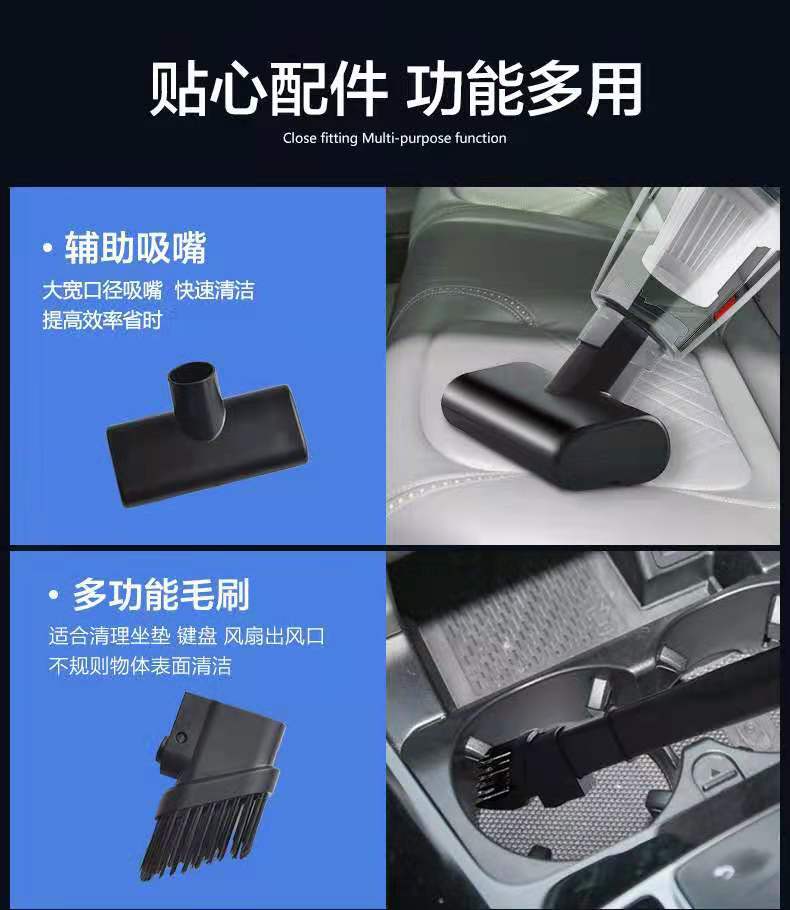 贴心配件 功能多用
Close fitting Multi-purpose function

• 辅助吸嘴
大宽口径吸嘴 快速清洁
提高效率省时

• 多功能毛刷
适合清理坐垫 键盘 风扇出风口
不规则物体表面清洁