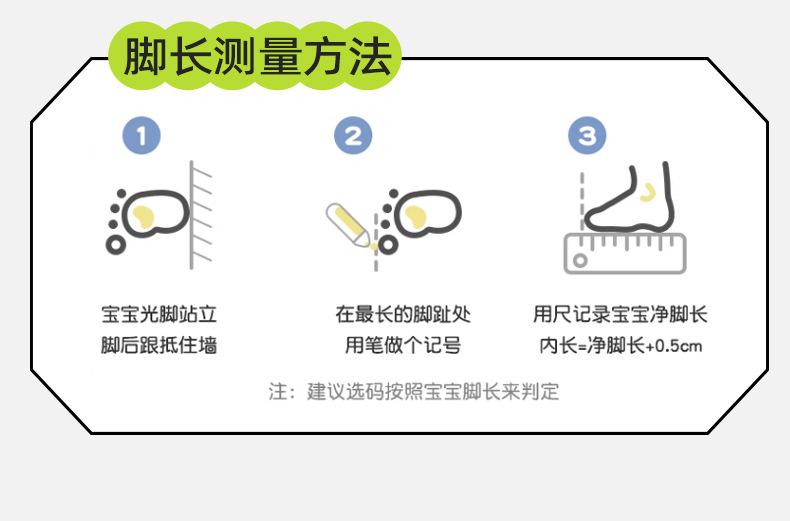 脚长测量方法

1

宝宝光脚站立
脚后跟抵住墙

2

在最长的脚趾处
用笔做个记号

3

用尺记录宝宝净脚长
内长=净脚长+0.5cm

注：建议选码按照宝宝脚长来判定