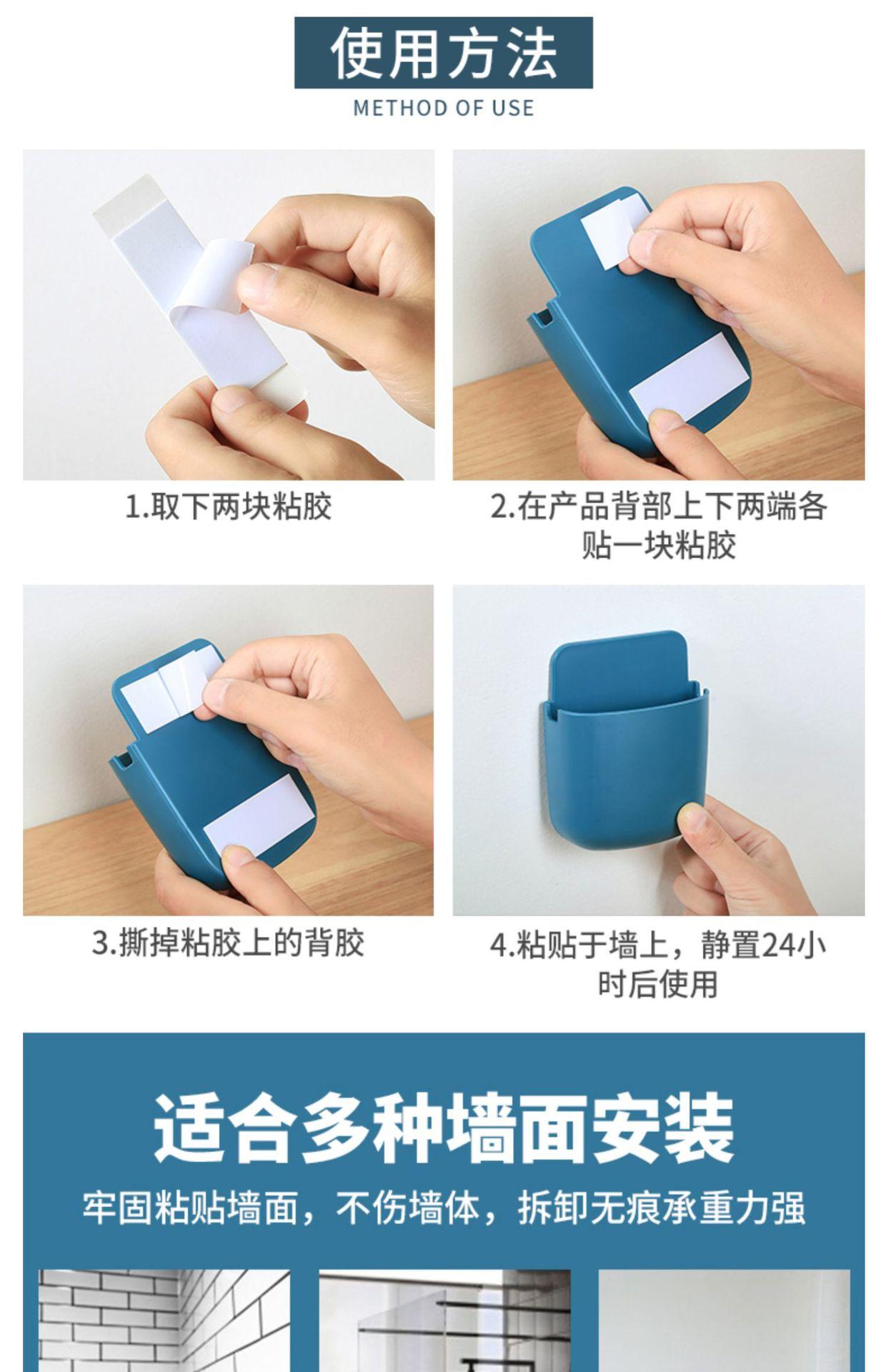 使用方法
METHOD OF USE

1.取下两块粘胶

2.在产品背部上下两端各贴一块粘胶

3.撕掉粘胶上的背胶

4.粘贴于墙上，静置24小时后使用

适合多种墙面安装
牢固粘贴墙面，不伤墙体，拆卸无痕承重力强