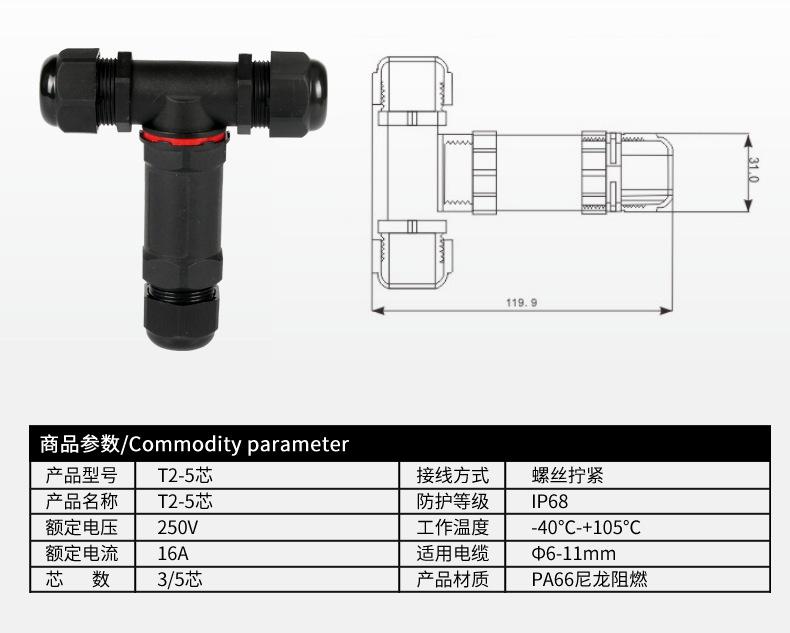 31.0

119.9

商品参数/Commodity parameter

| 产品型号 | T2-5芯 | 接线方式 | 螺丝拧紧 |
|---|---|---|---|
| 产品名称 | T2-5芯 | 防护等级 | IP68 |
| 额定电压 | 250V | 工作温度 | -40°C-+105°C |
| 额定电流 | 16A | 适用电缆 | Φ6-11mm |
| 芯　　数 | 3/5芯 | 产品材质 | PA66尼龙阻燃 |