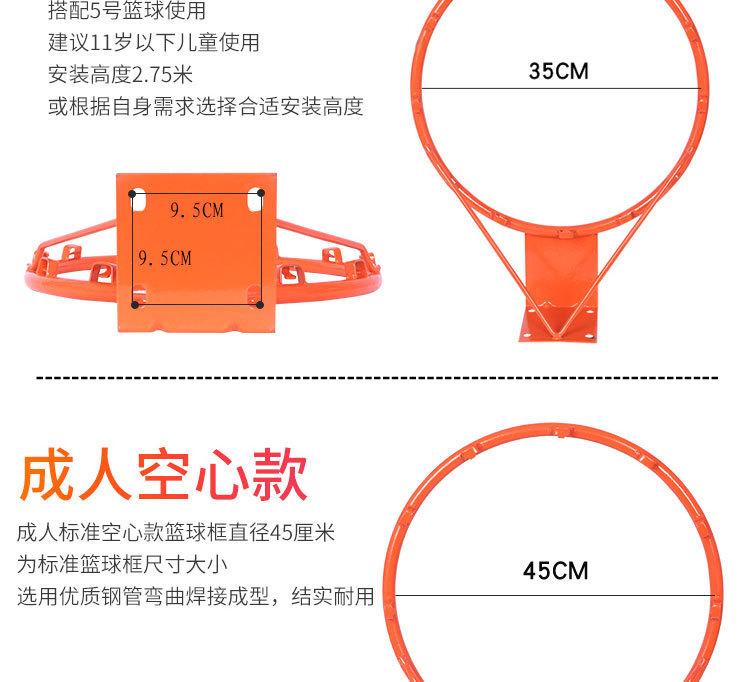 搭配5号篮球使用
建议11岁以下儿童使用
安装高度2.75米
或根据自身需求选择合适安装高度

35CM

9.5CM

9.5CM

成人空心款

成人标准空心款篮球框直径45厘米
为标准篮球框尺寸大小
选用优质钢管弯曲焊接成型，结实耐用

45CM