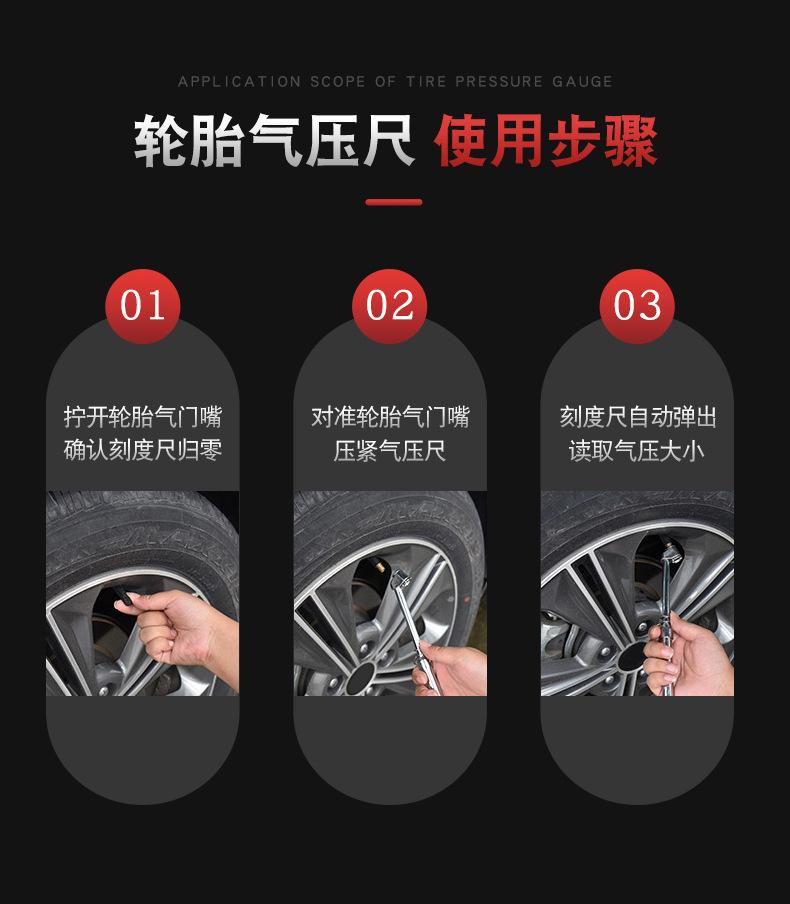 APPLICATION SCOPE OF TIRE PRESSURE GAUGE

轮胎气压尺 使用步骤

01

拧开轮胎气门嘴
确认刻度尺归零

02

对准轮胎气门嘴
压紧气压尺

03

刻度尺自动弹出
读取气压大小