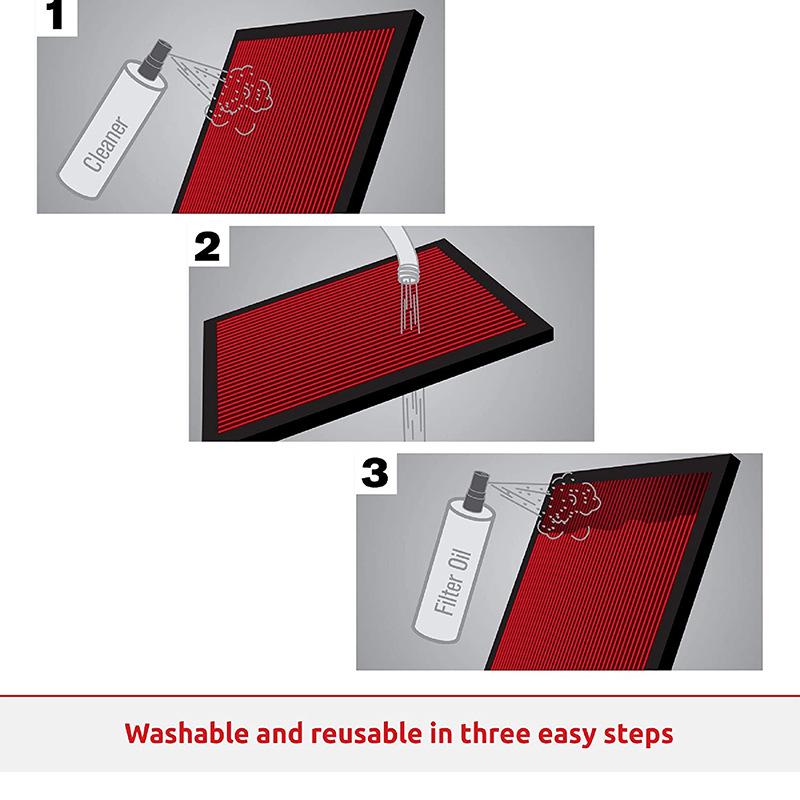 1

Cleaner

2

3

Filter Oil

Washable and reusable in three easy steps