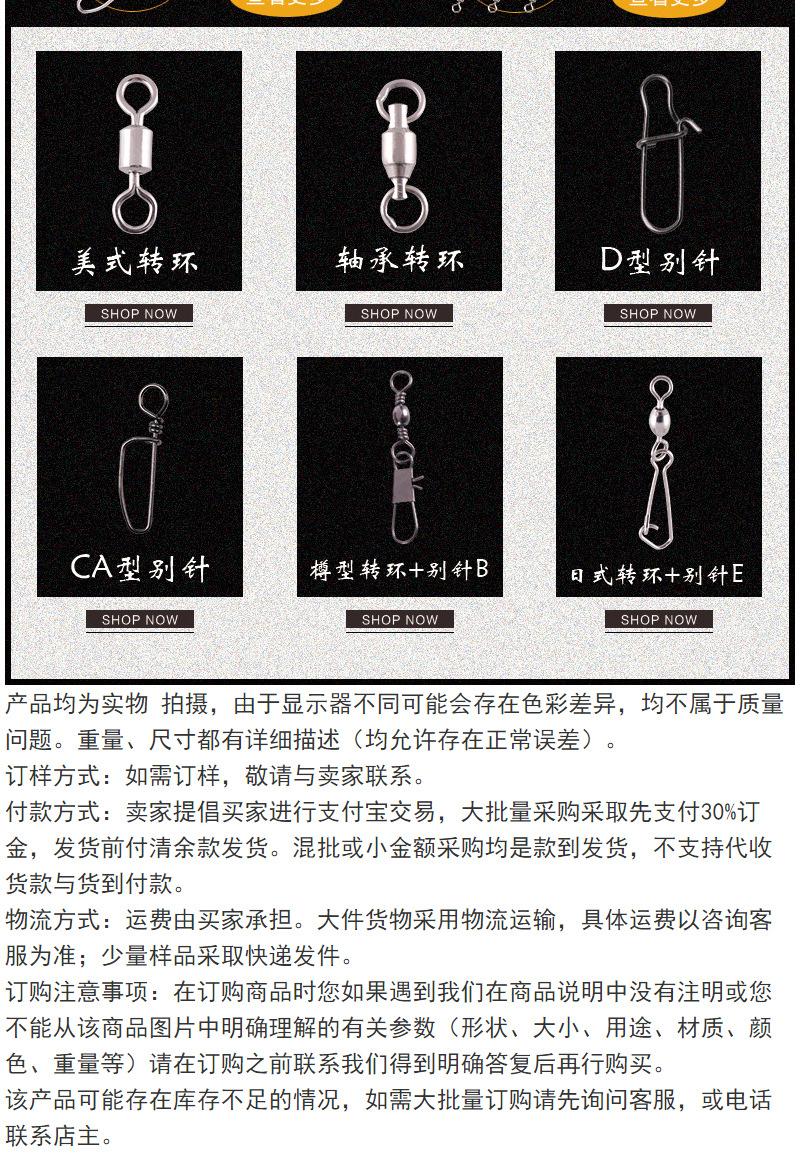 美式转环

SHOP NOW

轴承转环

SHOP NOW

D型别针

SHOP NOW

CA型别针

SHOP NOW

樽型转环+别针B

SHOP NOW

日式转环+别针E

SHOP NOW

产品均为实物 拍摄，由于显示器不同可能会存在色彩差异，均不属于质量问题。重量、尺寸都有详细描述（均允许存在正常误差）。

订样方式：如需订样，敬请与卖家联系。

付款方式：卖家提倡买家进行支付宝交易，大批量采购采取先支付30%订金，发货前付清余款发货。混批或小金额采购均是款到发货，不支持代收货款与货到付款。

物流方式：运费由买家承担。大件货物采用物流运输，具体运费以咨询客服为准；少量样品采取快递发件。

订购注意事项：在订购商品时您如果遇到我们在商品说明中没有注明或您不能从该商品图片中明确理解的有关参数（形状、大小、用途、材质、颜色、重量等）请在订购之前联系我们得到明确答复后再行购买。

该产品可能存在库存不足的情况，如需大批量订购请先询问客服，或电话联系店主。