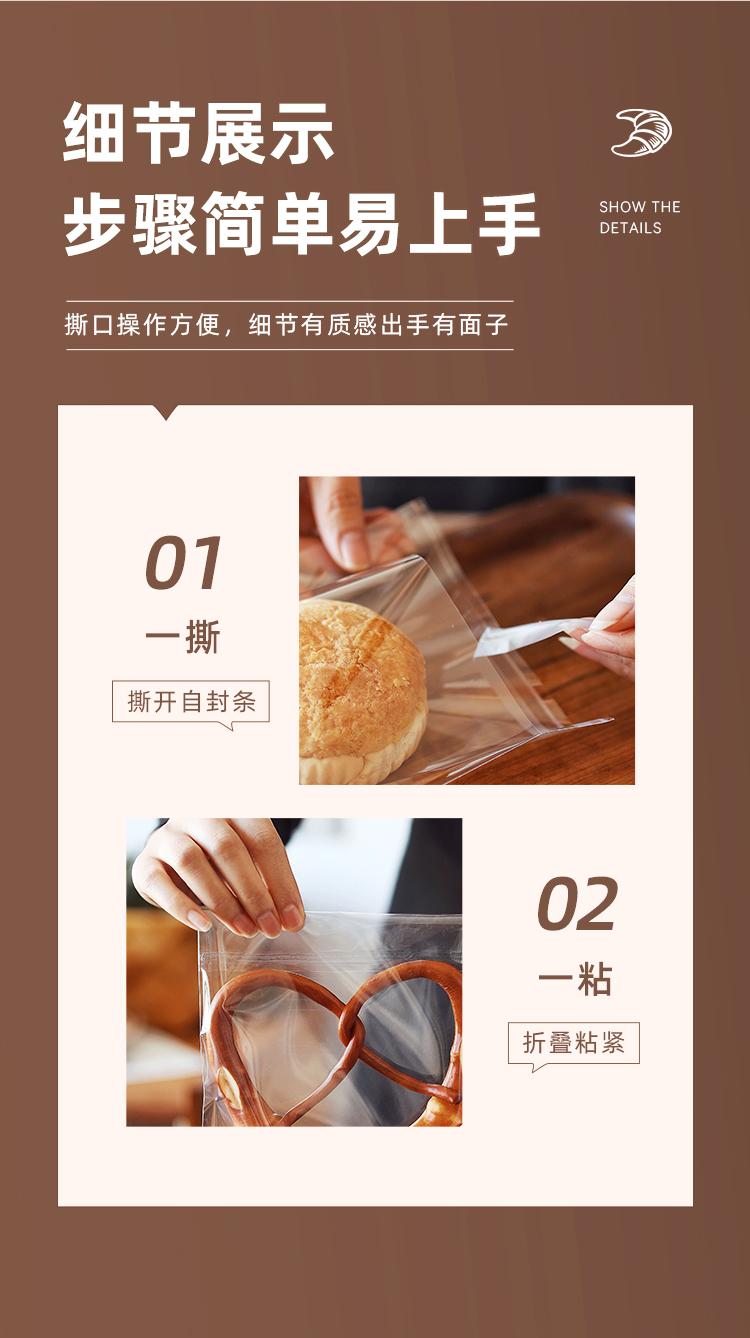 细节展示
步骤简单易上手

SHOW THE DETAILS

撕口操作方便，细节有质感出手有面子

01
一撕
撕开自封条

02
一粘
折叠粘紧