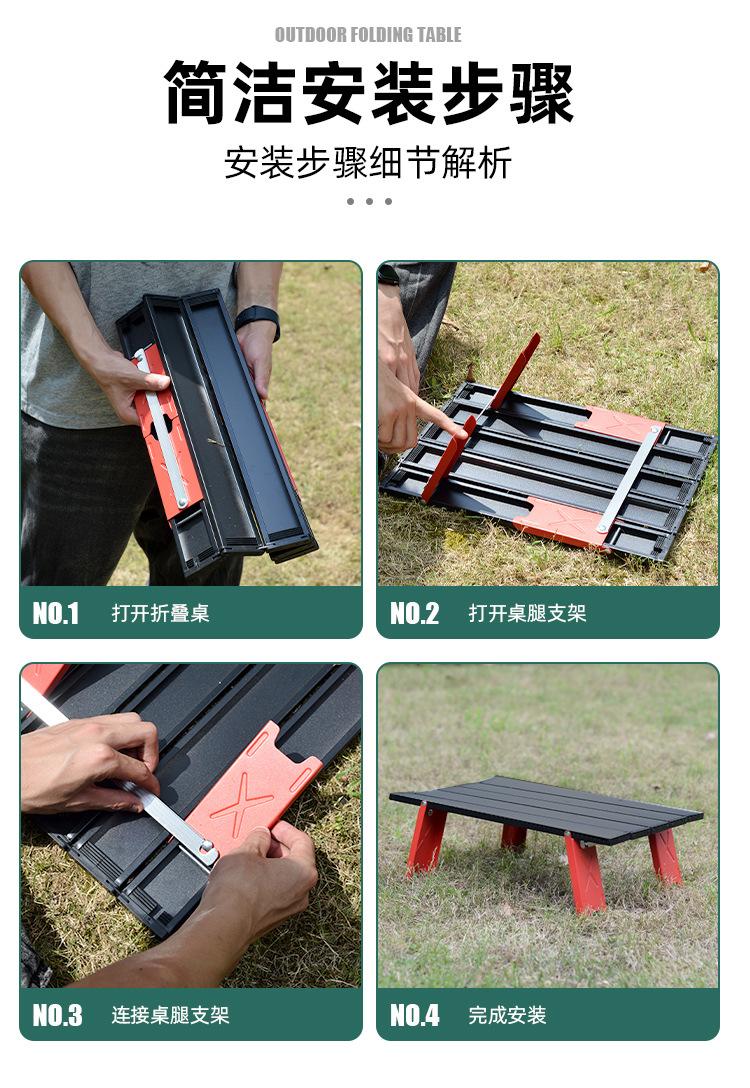 OUTDOOR FOLDING TABLE

简洁安装步骤

安装步骤细节解析

NO.1 打开折叠桌

NO.2 打开桌腿支架

NO.3 连接桌腿支架

NO.4 完成安装