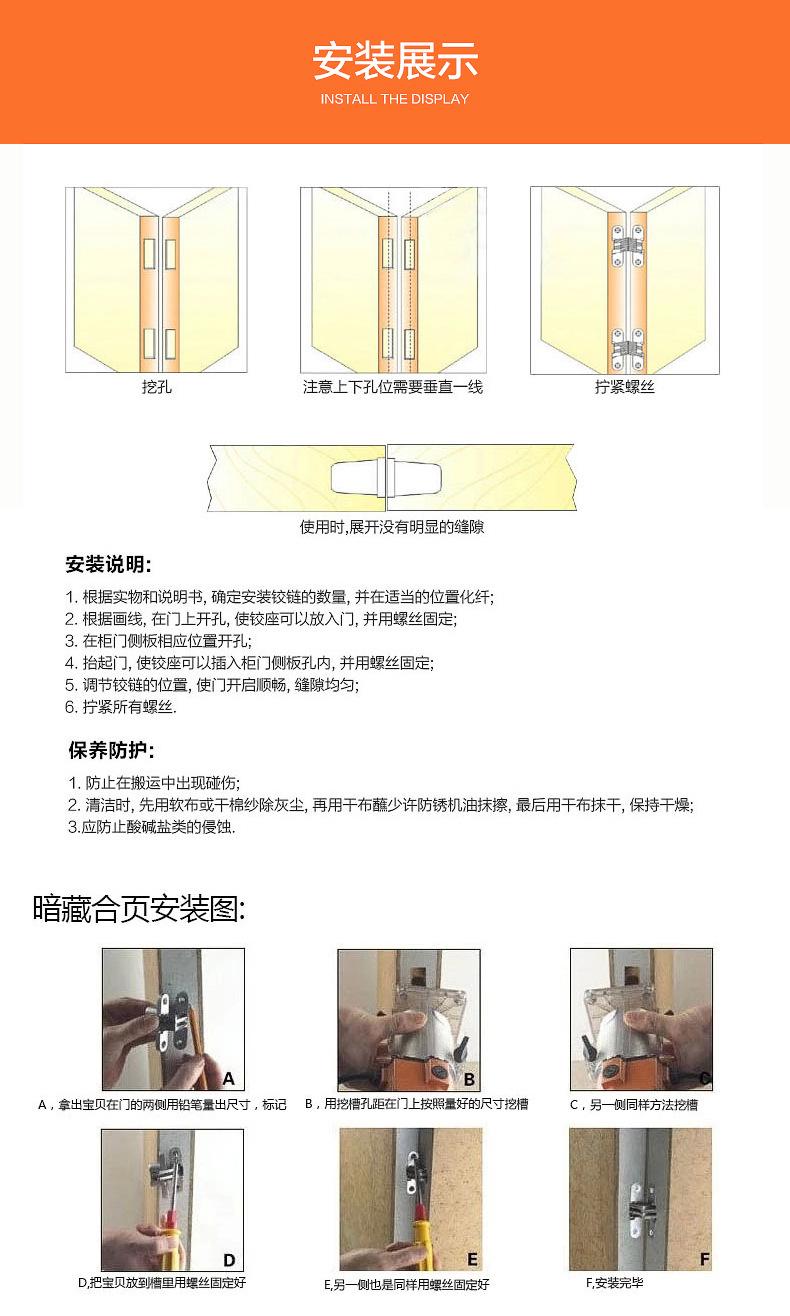 安装展示
INSTALL THE DISPLAY

挖孔

注意上下孔位需要垂直一线

拧紧螺丝

使用时,展开没有明显的缝隙

安装说明:

1. 根据实物和说明书, 确定安装铰链的数量, 并在适当的位置化纤;
2. 根据画线, 在门上开孔, 使铰座可以放入门, 并用螺丝固定;
3. 在柜门侧板相应位置开孔;
4. 抬起门, 使铰座可以插入柜门侧板孔内, 并用螺丝固定;
5. 调节铰链的位置, 使门开启顺畅, 缝隙均匀;
6. 拧紧所有螺丝.

保养防护:

1. 防止在搬运中出现碰伤;
2. 清洁时, 先用软布或干棉纱除灰尘, 再用干布蘸少许防锈机油抹擦, 最后用干布抹干, 保持干燥;
3.应防止酸碱盐类的侵蚀.

暗藏合页安装图:

A

A，拿出宝贝在门的两侧用铅笔量出尺寸，标记

B

B，用挖槽孔距在门上按照量好的尺寸挖槽

C

C，另一侧同样方法挖槽

D

D,把宝贝放到槽里用螺丝固定好

E

E,另一侧也是同样用螺丝固定好

F

F,安装完毕