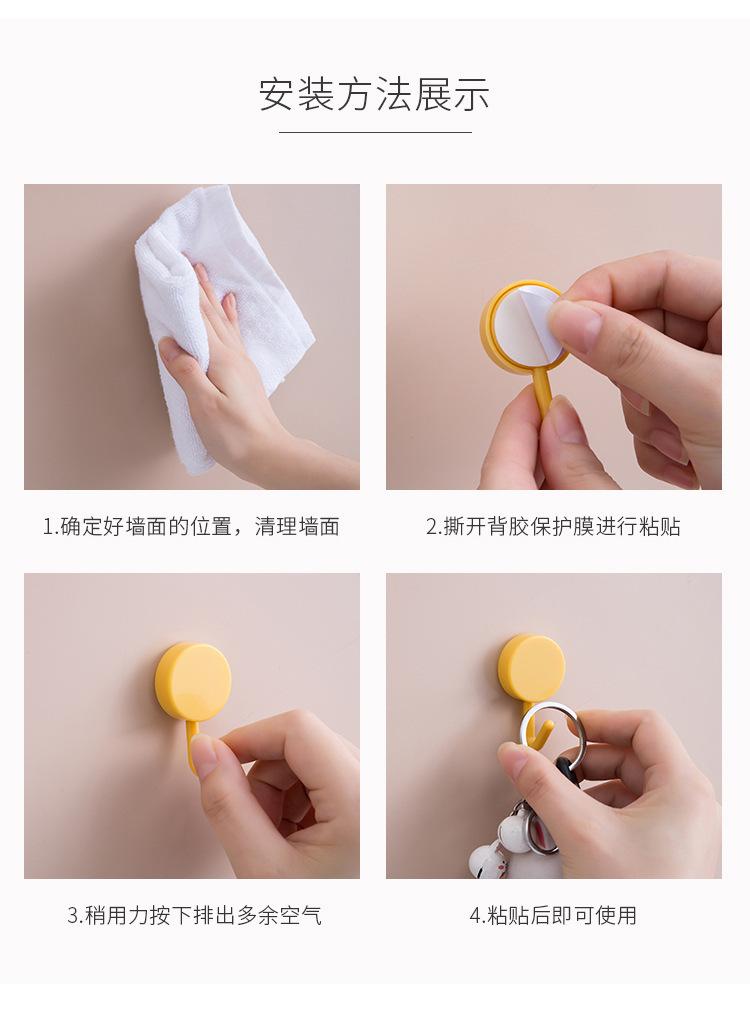 安装方法展示

1.确定好墙面的位置，清理墙面

2.撕开背胶保护膜进行粘贴

3.稍用力按下排出多余空气

4.粘贴后即可使用