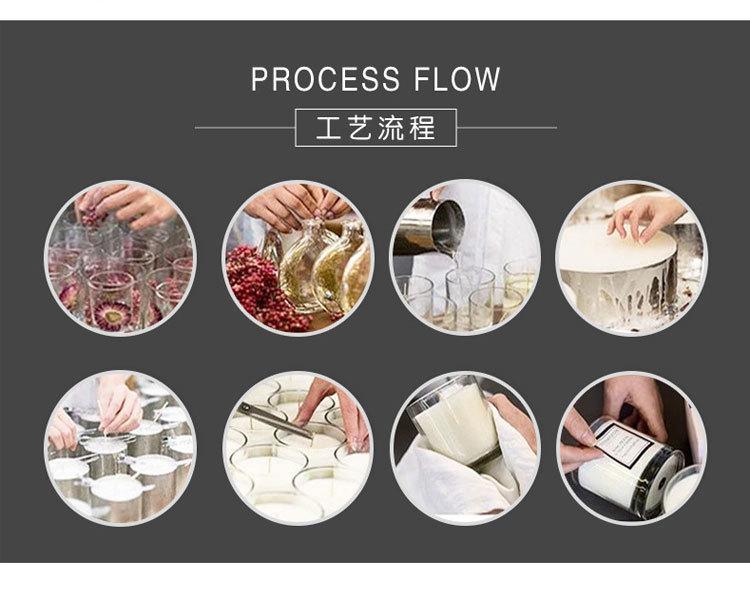 PROCESS FLOW

工艺流程