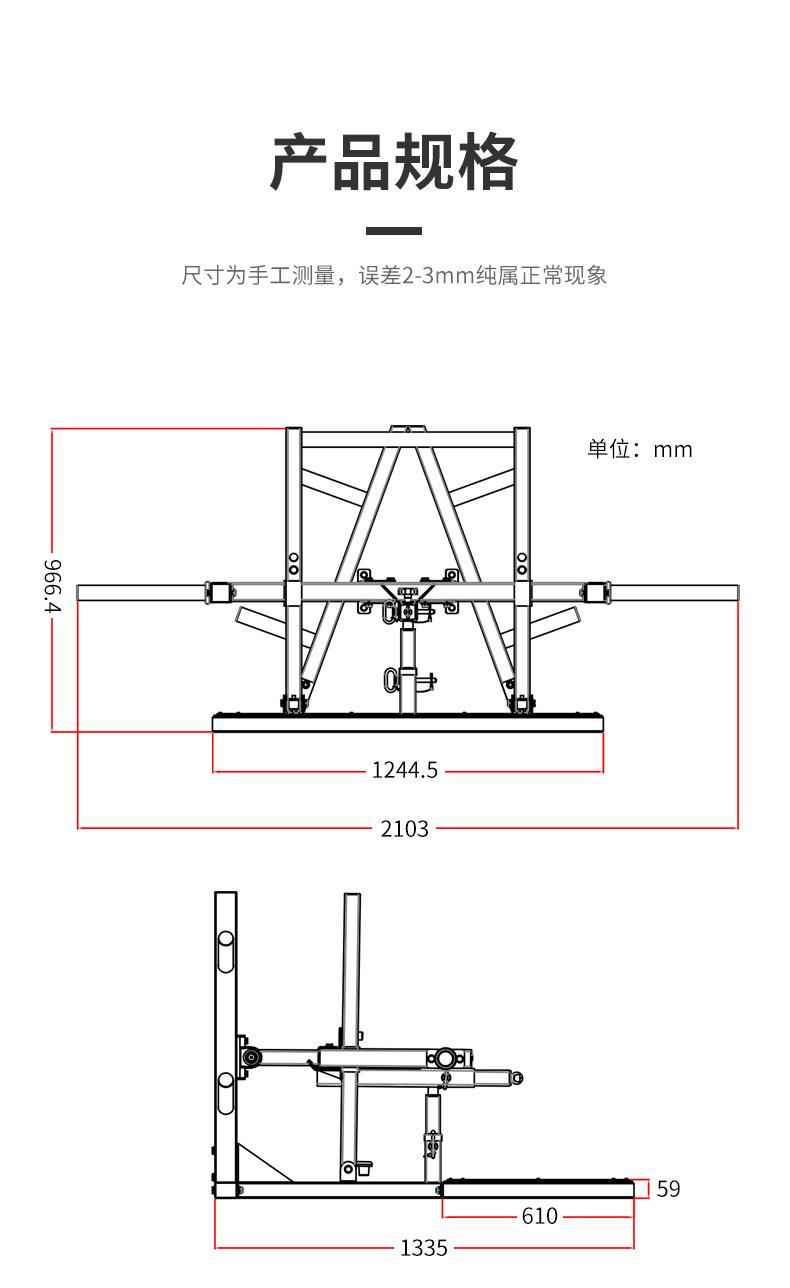 产品规格

尺寸为手工测量，误差2-3mm纯属正常现象

单位：mm

966.4

1244.5

2103

59

610

1335