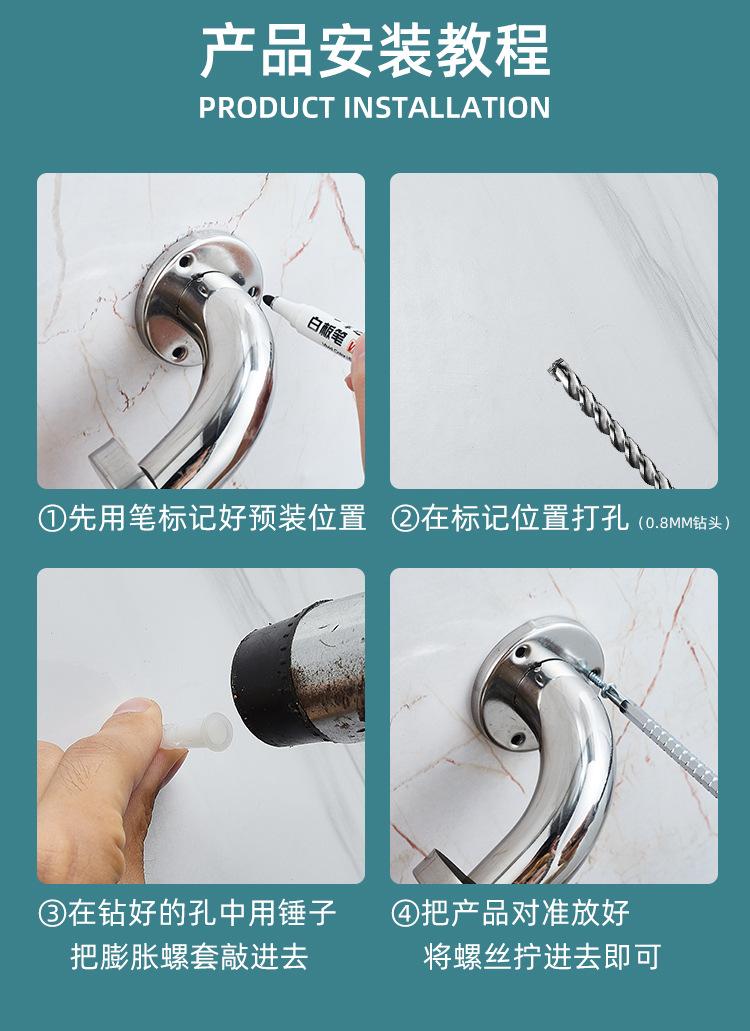 产品安装教程
PRODUCT INSTALLATION

白板笔

①先用笔标记好预装位置

②在标记位置打孔（0.8MM钻头）

③在钻好的孔中用锤子把膨胀螺套敲进去

④把产品对准放好将螺丝拧进去即可