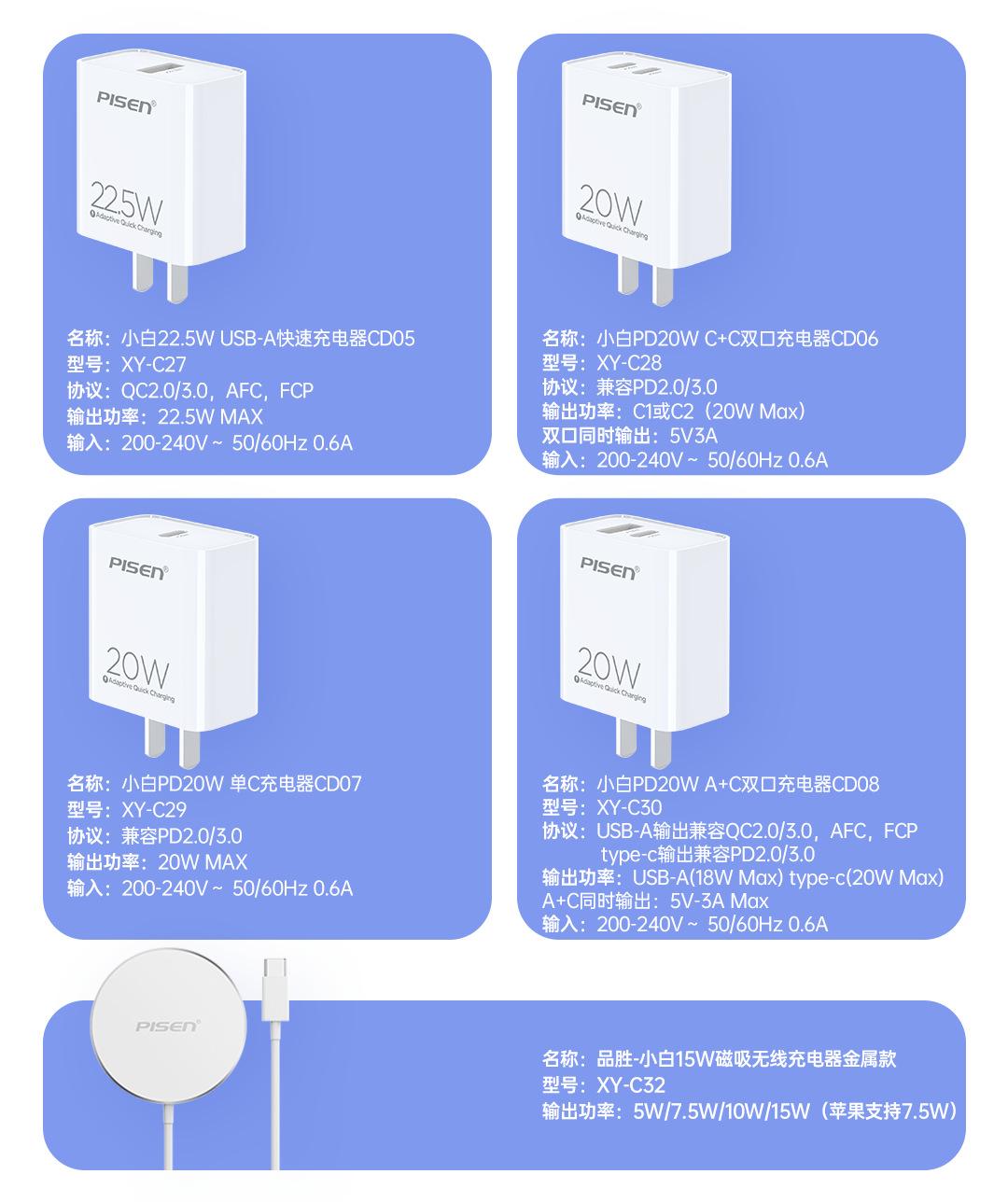 PISEN®
22.5W
Adaptive Quick Charging

名称：小白22.5W USB-A快速充电器CD05
型号：XY-C27
协议：QC2.0/3.0，AFC，FCP
输出功率：22.5W MAX
输入：200-240V ~ 50/60Hz 0.6A

PISEN®
20W
Adaptive Quick Charging

名称：小白PD20W C+C双口充电器CD06
型号：XY-C28
协议：兼容PD2.0/3.0
输出功率：C1或C2（20W Max）
双口同时输出：5V3A
输入：200-240V ~ 50/60Hz 0.6A

PISEN®
20W
Adaptive Quick Charging

名称：小白PD20W 单C充电器CD07
型号：XY-C29
协议：兼容PD2.0/3.0
输出功率：20W MAX
输入：200-240V ~ 50/60Hz 0.6A

PISEN®
20W
Adaptive Quick Charging

名称：小白PD20W A+C双口充电器CD08
型号：XY-C30
协议：USB-A输出兼容QC2.0/3.0，AFC，FCP
type-c输出兼容PD2.0/3.0
输出功率：USB-A(18W Max) type-c(20W Max)
A+C同时输出：5V-3A Max
输入：200-240V ~ 50/60Hz 0.6A

PISEN®

名称：品胜-小白15W磁吸无线充电器金属款
型号：XY-C32
输出功率：5W/7.5W/10W/15W（苹果支持7.5W）