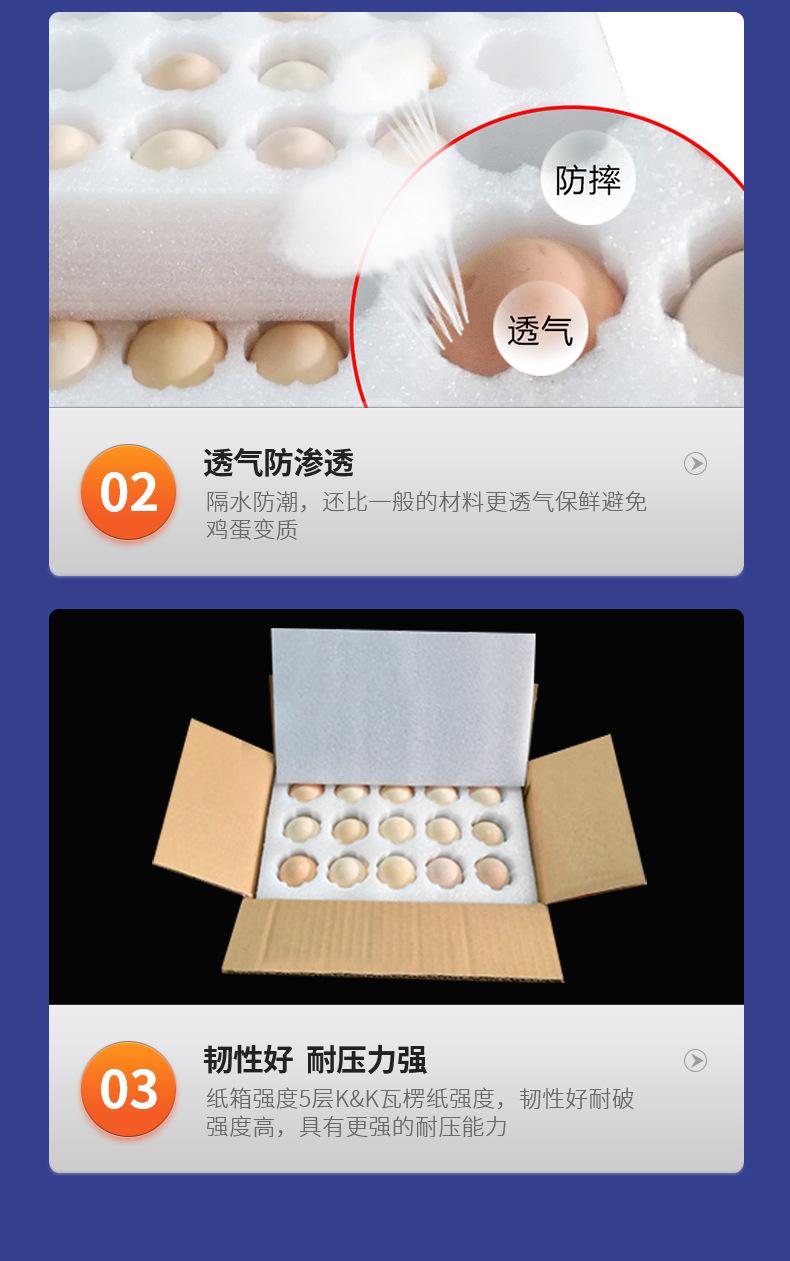 防摔

透气

02

透气防渗透

隔水防潮，还比一般的材料更透气保鲜避免鸡蛋变质

03

韧性好 耐压力强

纸箱强度5层K&K瓦楞纸强度，韧性好耐破强度高，具有更强的耐压能力