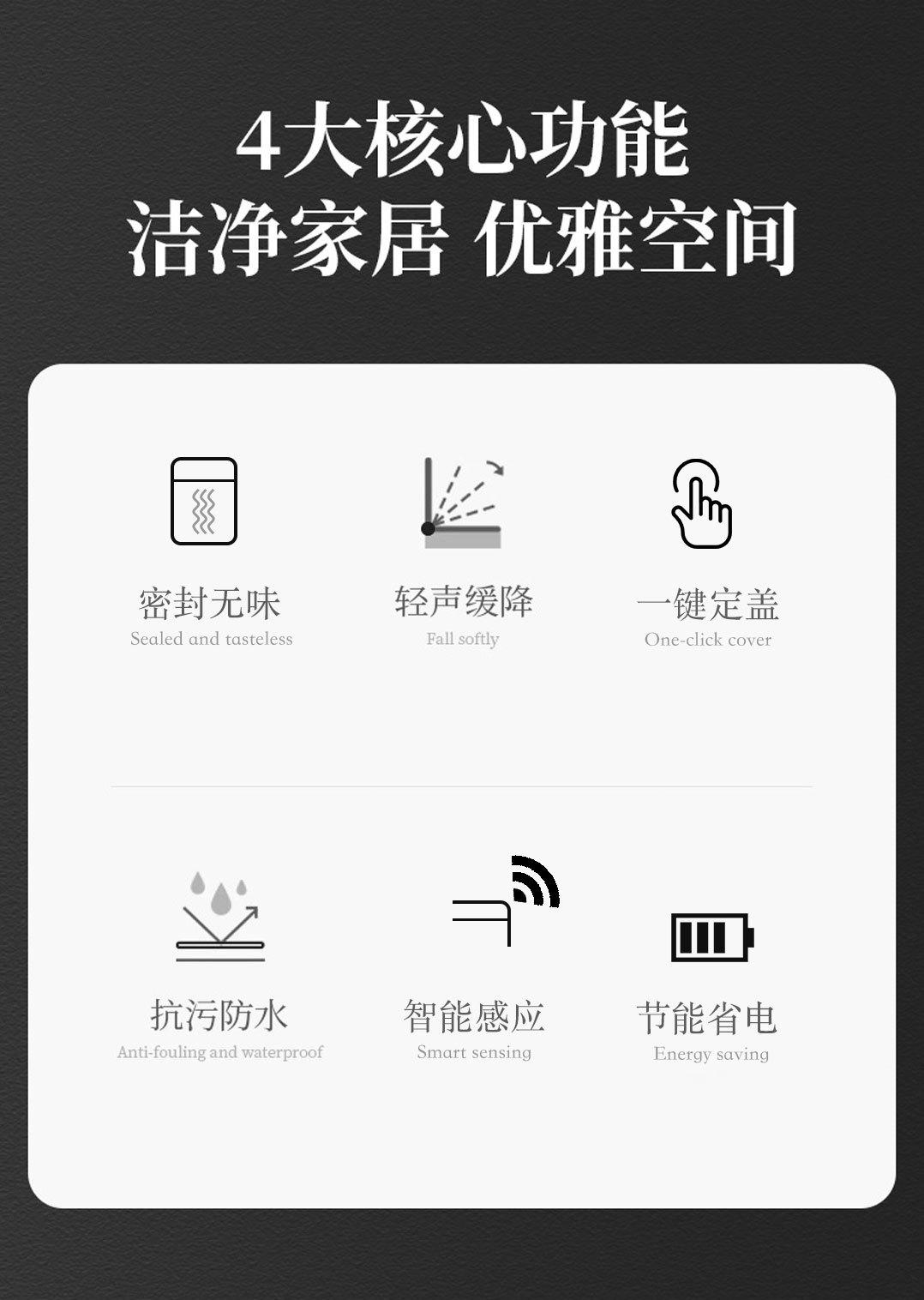 4大核心功能
洁净家居 优雅空间

密封无味
Sealed and tasteless

轻声缓降
Fall softly

一键定盖
One-click cover

抗污防水
Anti-fouling and waterproof

智能感应
Smart sensing

节能省电
Energy saving