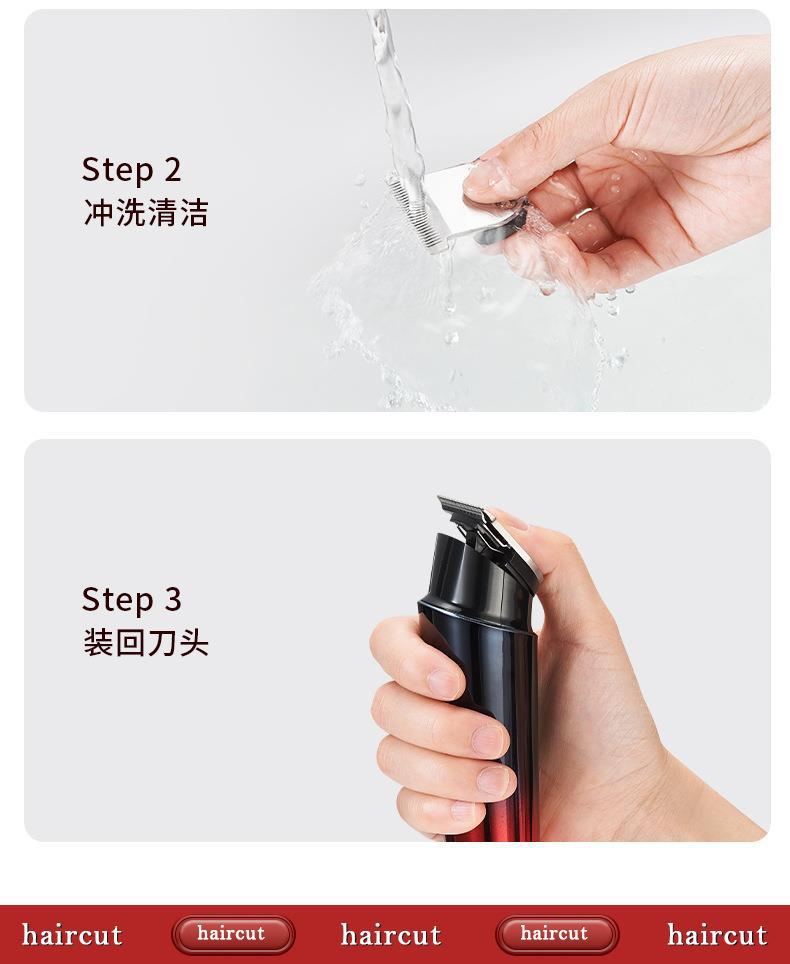 Step 2
冲洗清洁

Step 3
装回刀头

haircut haircut haircut haircut haircut