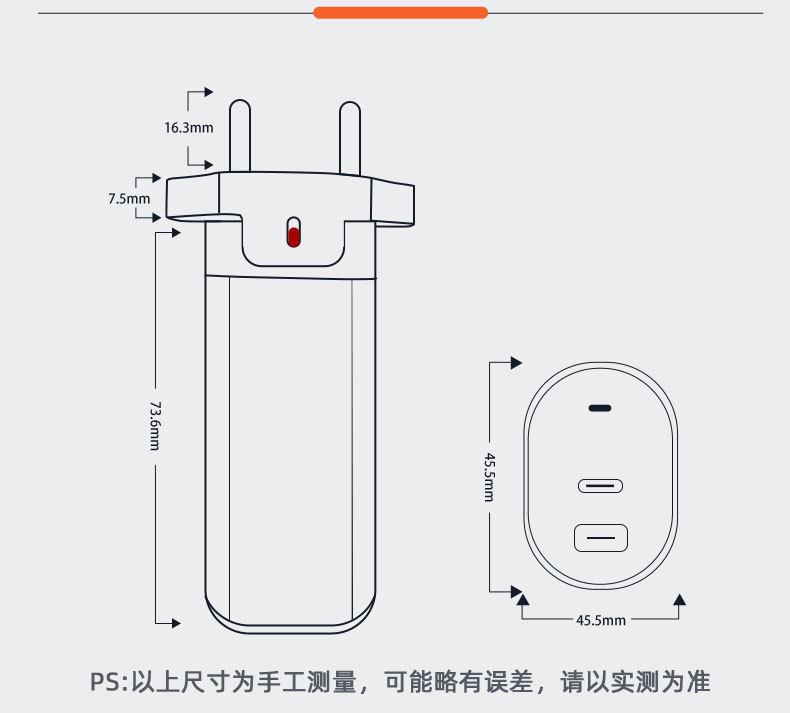 16.3mm

7.5mm

73.6mm

45.5mm

45.5mm

PS:以上尺寸为手工测量，可能略有误差，请以实测为准