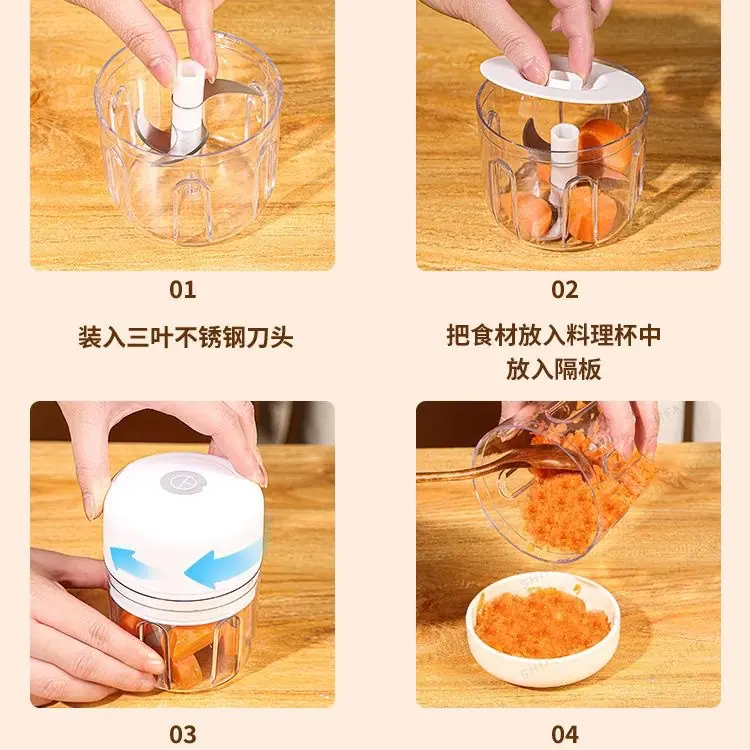 01

装入三叶不锈钢刀头

02

把食材放入料理杯中
放入隔板

03

04