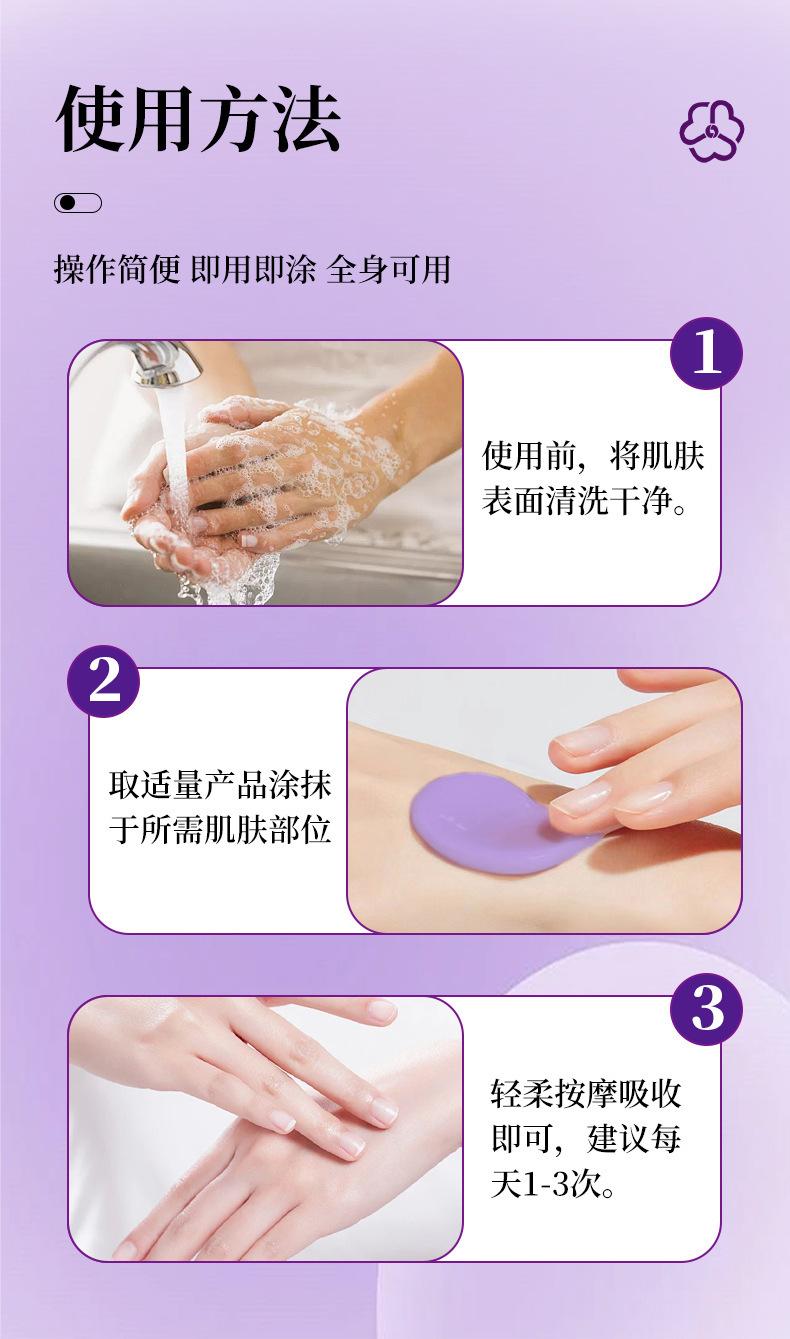 使用方法

操作简便 即用即涂 全身可用

1

使用前，将肌肤表面清洗干净。

2

取适量产品涂抹于所需肌肤部位

3

轻柔按摩吸收即可，建议每天1-3次。