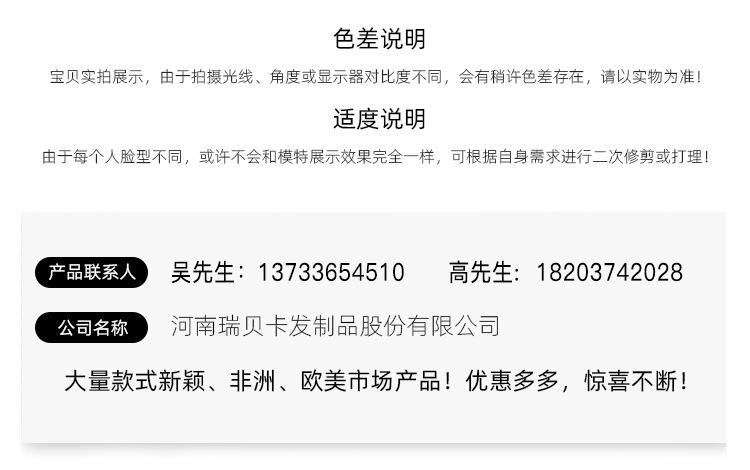 色差说明

宝贝实拍展示，由于拍摄光线、角度或显示器对比度不同，会有稍许色差存在，请以实物为准！

适度说明

由于每个人脸型不同，或许不会和模特展示效果完全一样，可根据自身需求进行二次修剪或打理！

产品联系人 吴先生：13733654510 高先生：18203742028

公司名称 河南瑞贝卡发制品股份有限公司

大量款式新颖、非洲、欧美市场产品！优惠多多，惊喜不断！