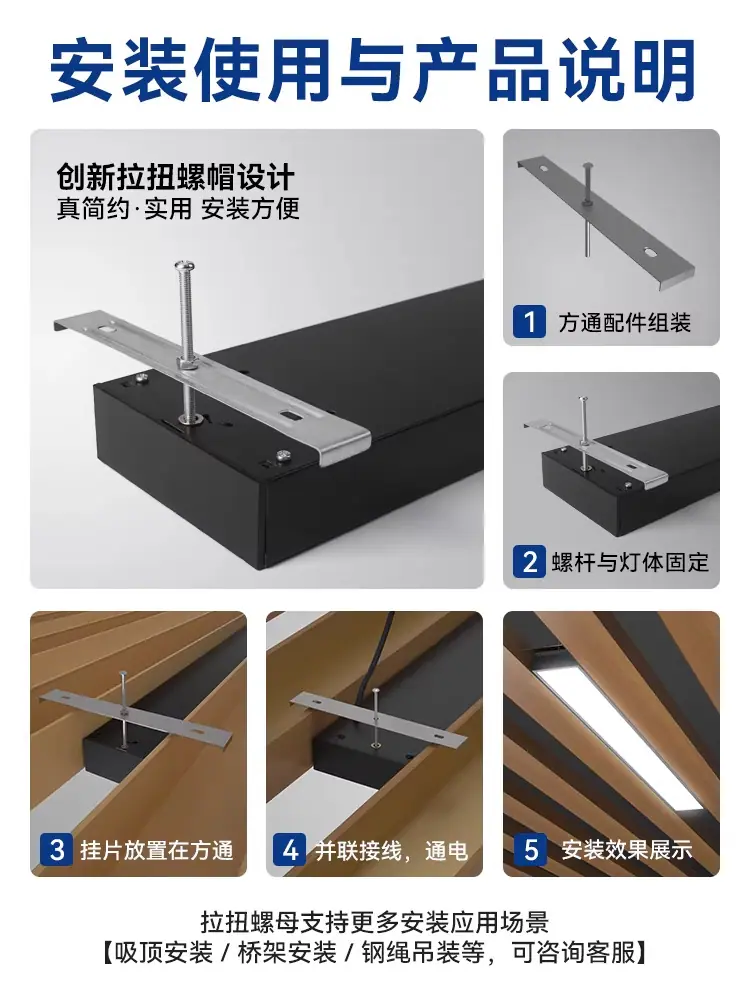 安装使用与产品说明

创新拉扭螺帽设计
真简约·实用 安装方便

1 方通配件组装

2 螺杆与灯体固定

3 挂片放置在方通

4 并联接线，通电

5 安装效果展示

拉扭螺母支持更多安装应用场景
【吸顶安装 / 桥架安装 / 钢绳吊装等，可咨询客服】