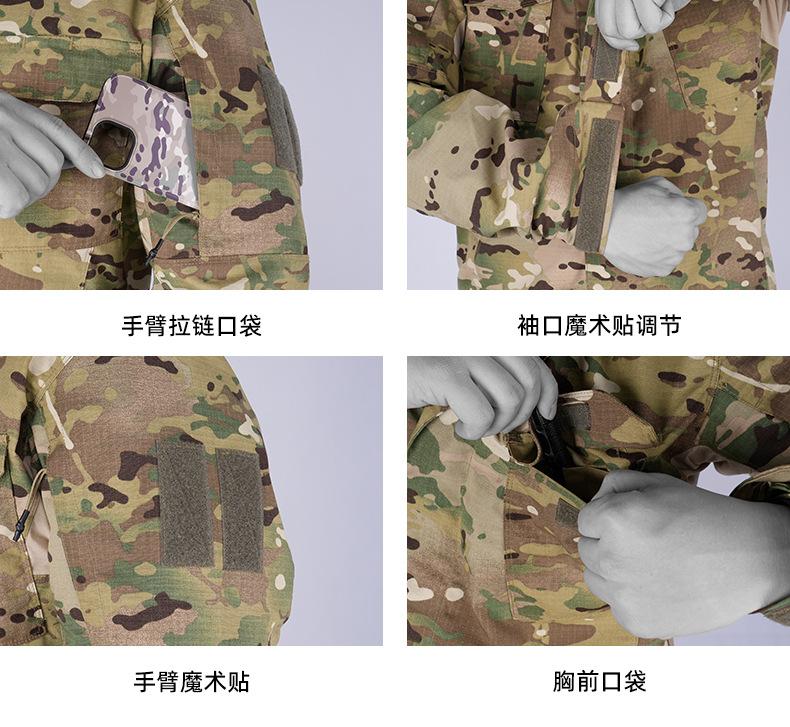 手臂拉链口袋

袖口魔术贴调节

手臂魔术贴

胸前口袋