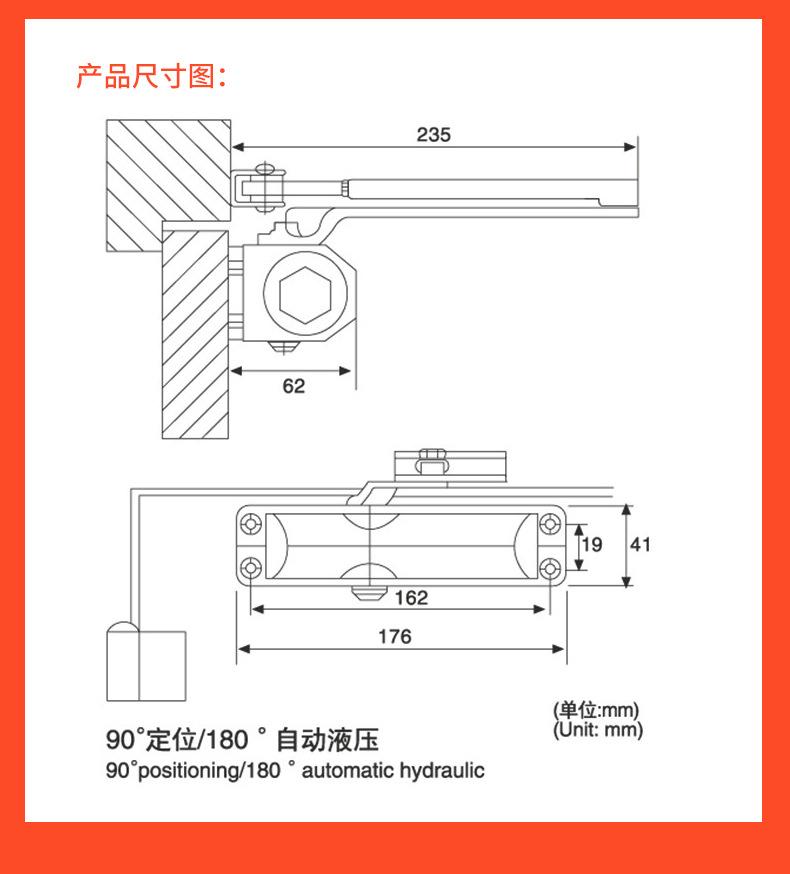 产品尺寸图：

235

62

19

41

162

176

(单位:mm)
(Unit: mm)

90°定位/180 ° 自动液压
90°positioning/180 ° automatic hydraulic