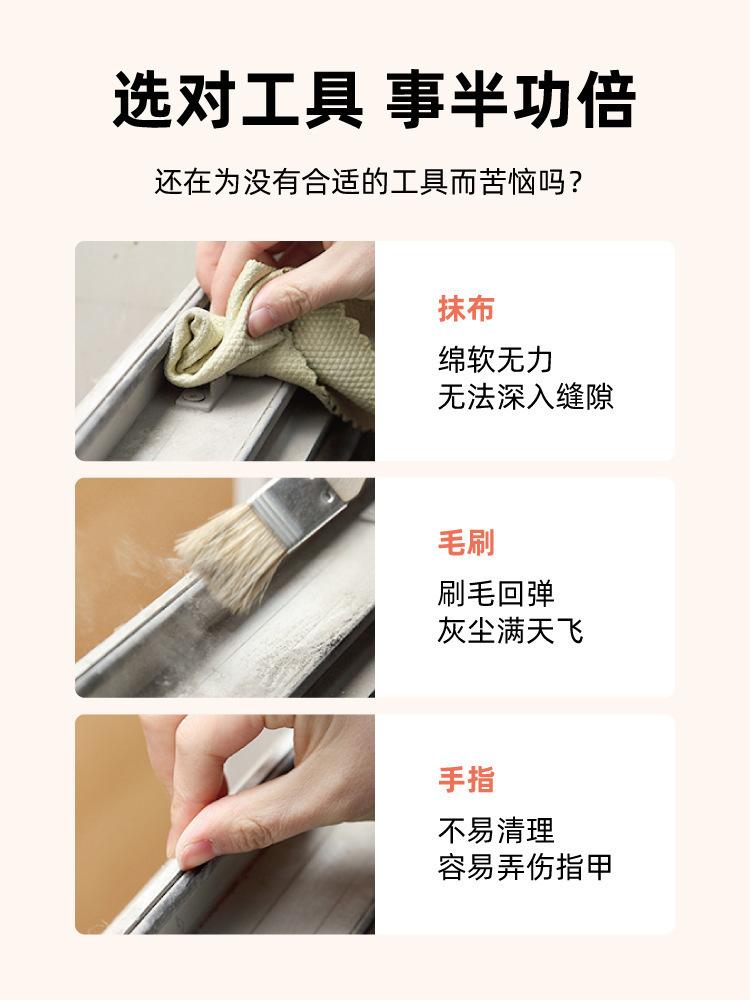 选对工具 事半功倍

还在为没有合适的工具而苦恼吗?

抹布

绵软无力
无法深入缝隙

毛刷

刷毛回弹
灰尘满天飞

手指

不易清理
容易弄伤指甲