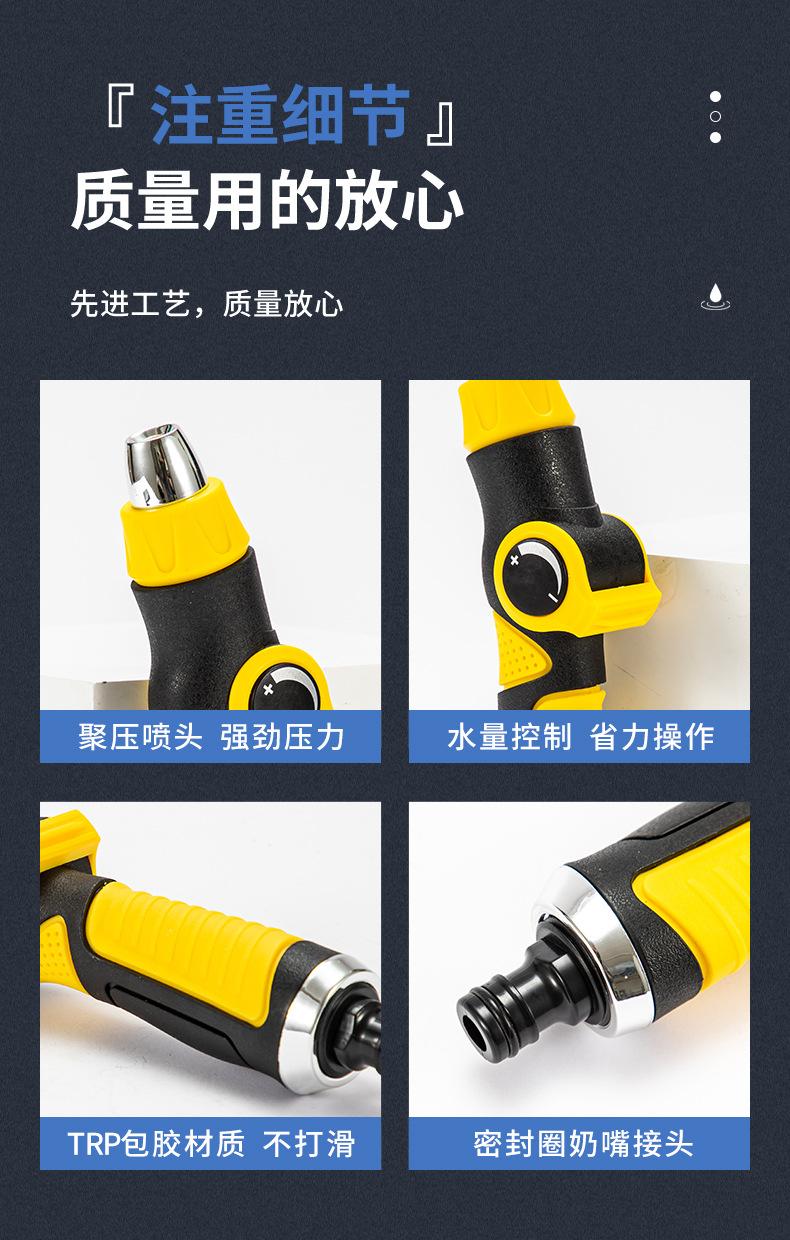 『 注重细节 』
质量用的放心

先进工艺，质量放心

聚压喷头 强劲压力

水量控制 省力操作

TRP包胶材质 不打滑

密封圈奶嘴接头