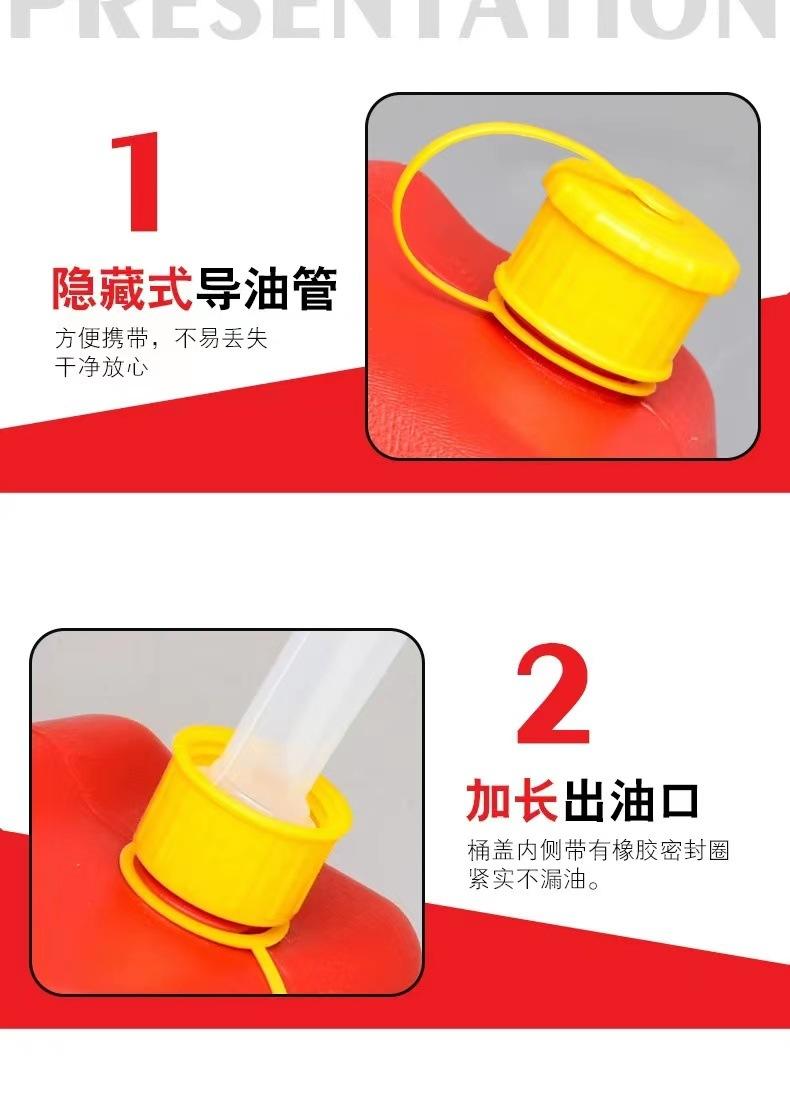 PRESENTATION

1

隐藏式导油管

方便携带，不易丢失
干净放心

2

加长出油口

桶盖内侧带有橡胶密封圈
紧实不漏油。