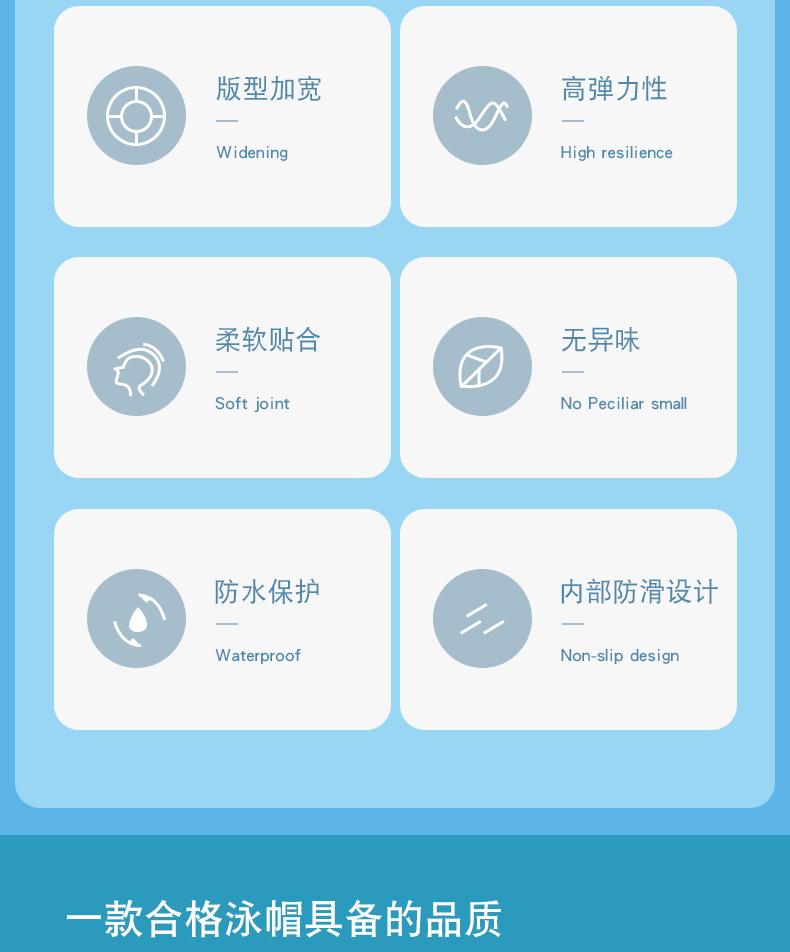 版型加宽

—

Widening

高弹力性

—

High resilience

柔软贴合

—

Soft joint

无异味

—

No Peciliar small

防水保护

—

Waterproof

内部防滑设计

—

Non-slip design

一款合格泳帽具备的品质