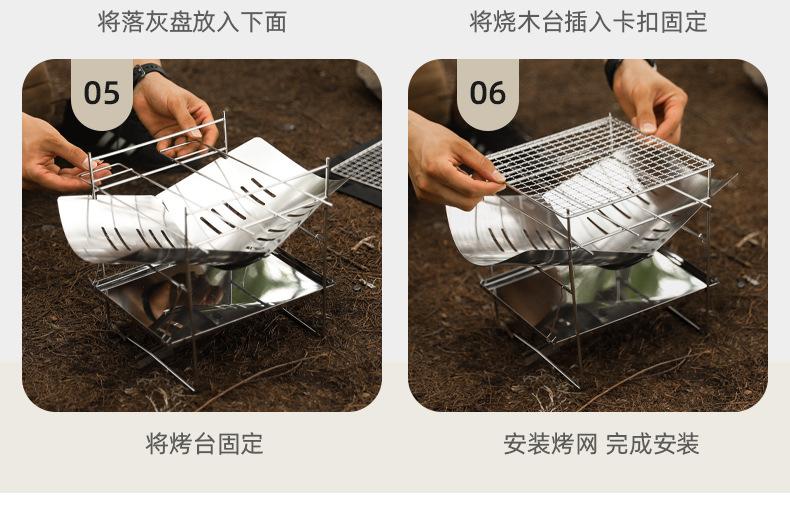 将落灰盘放入下面

将烧木台插入卡扣固定

05

06

将烤台固定

安装烤网 完成安装