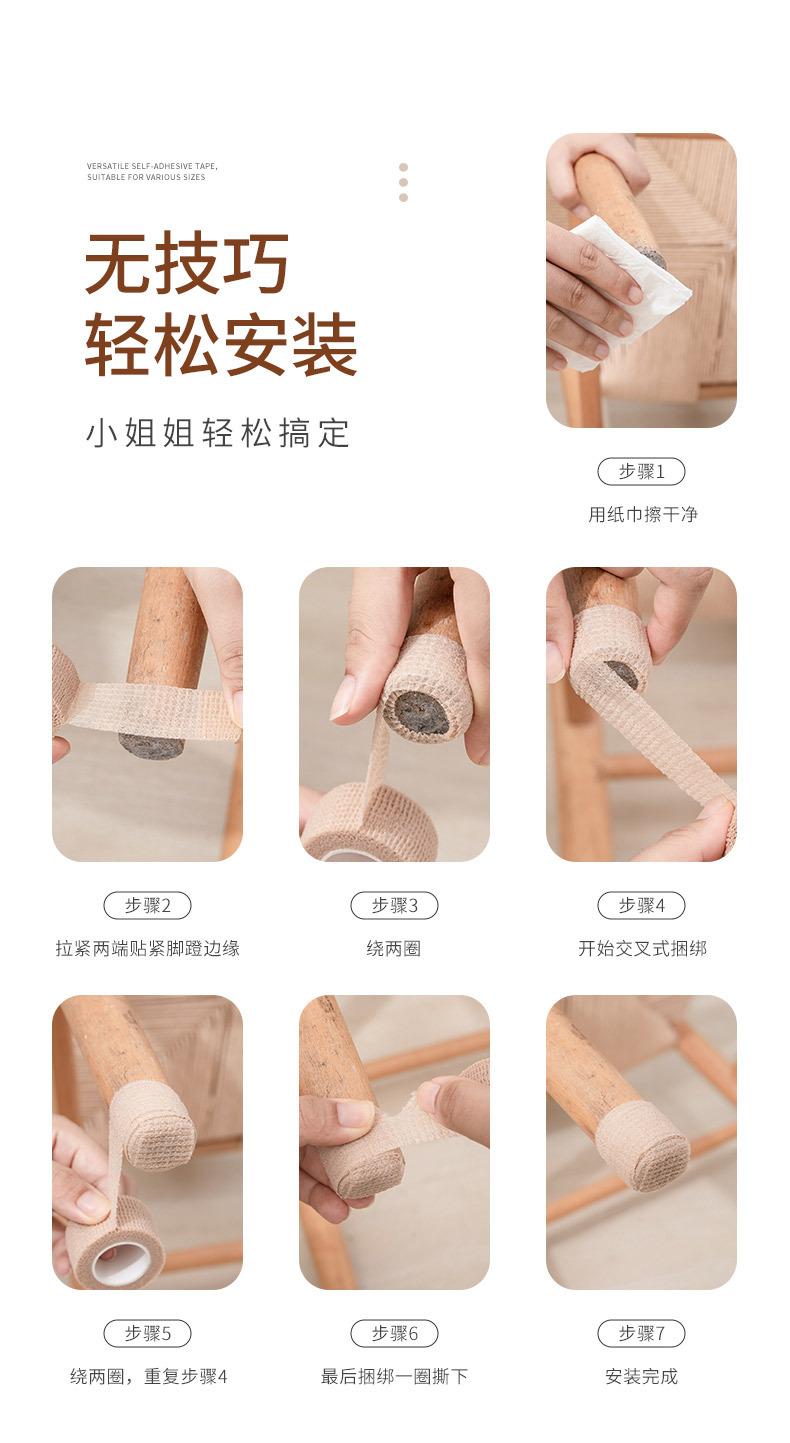 VERSATILE SELF-ADHESIVE TAPE, SUITABLE FOR VARIOUS SIZES

无技巧
轻松安装

小姐姐轻松搞定

步骤1
用纸巾擦干净

步骤2
拉紧两端贴紧脚蹬边缘

步骤3
绕两圈

步骤4
开始交叉式捆绑

步骤5
绕两圈，重复步骤4

步骤6
最后捆绑一圈撕下

步骤7
安装完成