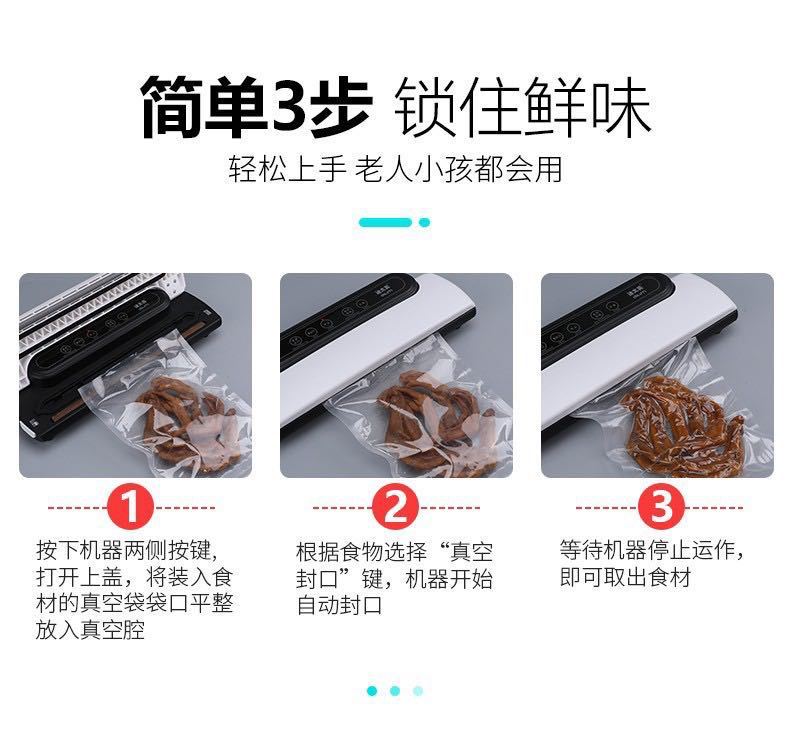 简单3步 锁住鲜味

轻松上手 老人小孩都会用

1

按下机器两侧按键，打开上盖，将装入食材的真空袋袋口平整放入真空腔

2

根据食物选择“真空封口”键，机器开始自动封口

3

等待机器停止运作，即可取出食材