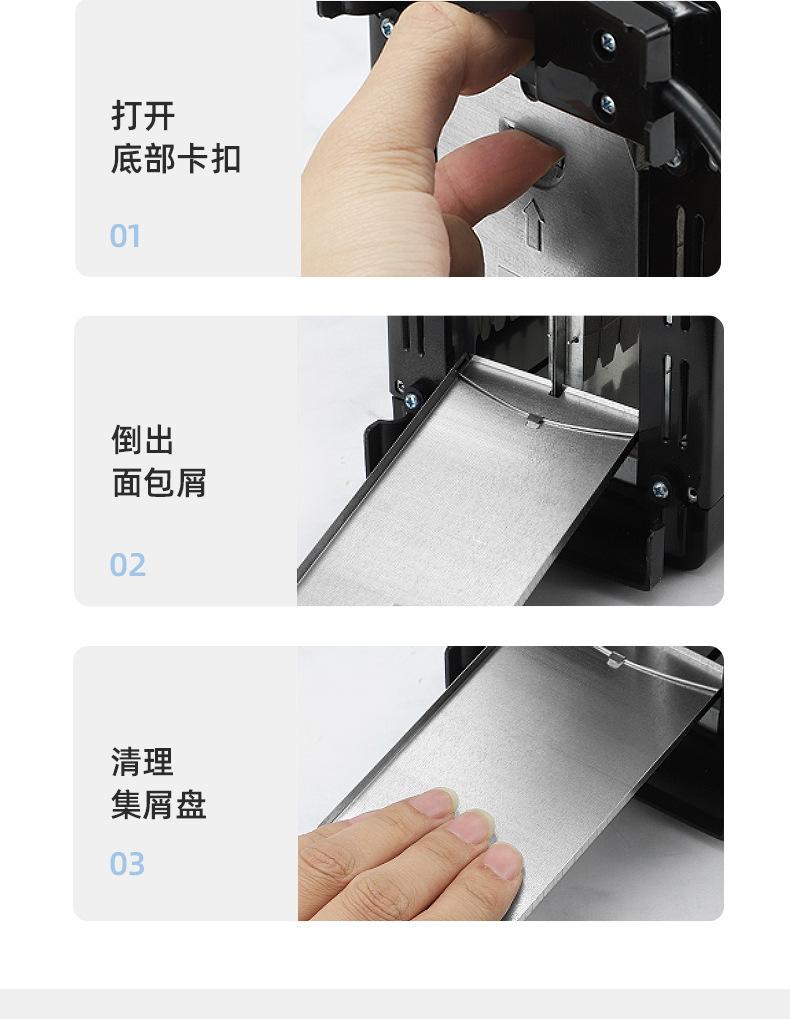 打开
底部卡扣

01

倒出
面包屑

02

清理
集屑盘

03