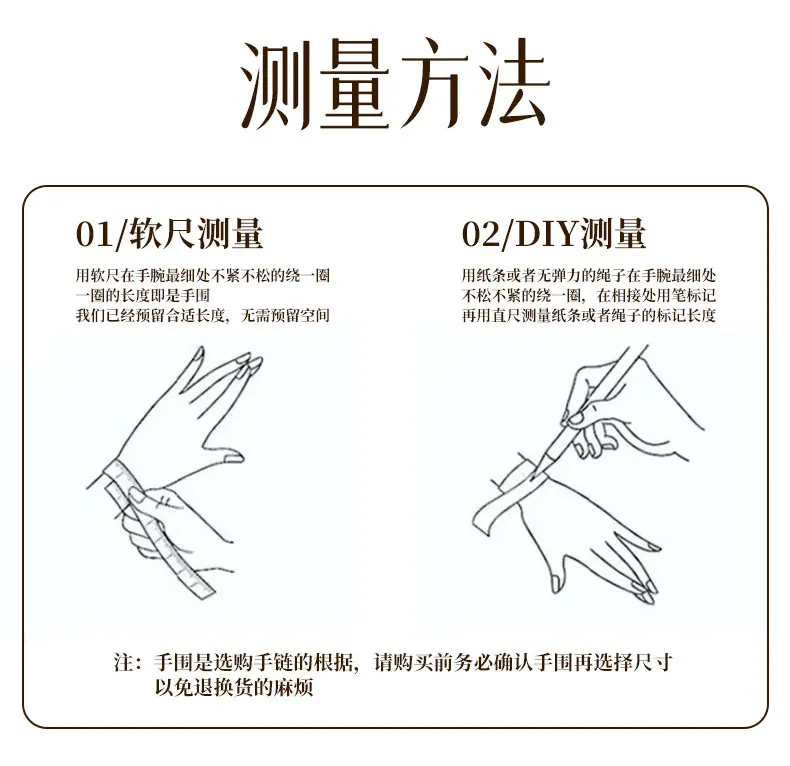 测量方法

01/软尺测量

用软尺在手腕最细处不紧不松的绕一圈
一圈的长度即是手围
我们已经预留合适长度，无需预留空间

02/DIY测量

用纸条或者无弹力的绳子在手腕最细处
不松不紧的绕一圈，在相接处用笔标记
再用直尺测量纸条或者绳子的标记长度

注：手围是选购手链的根据，请购买前务必确认手围再选择尺寸
以免退换货的麻烦