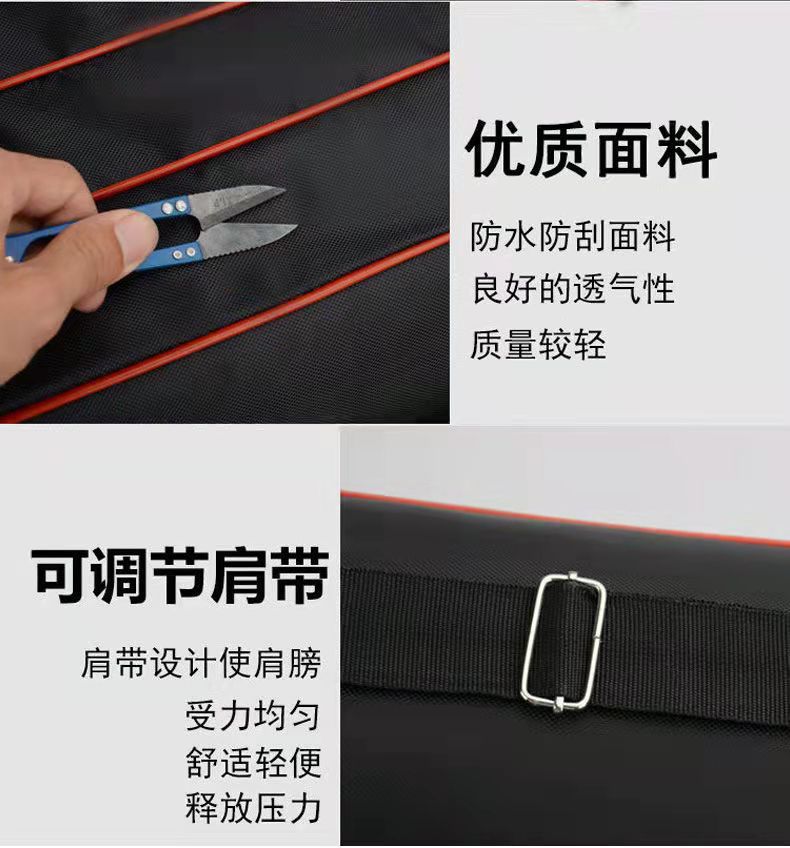 优质面料

防水防刮面料
良好的透气性
质量较轻

可调节肩带

肩带设计使肩膀
受力均匀
舒适轻便
释放压力