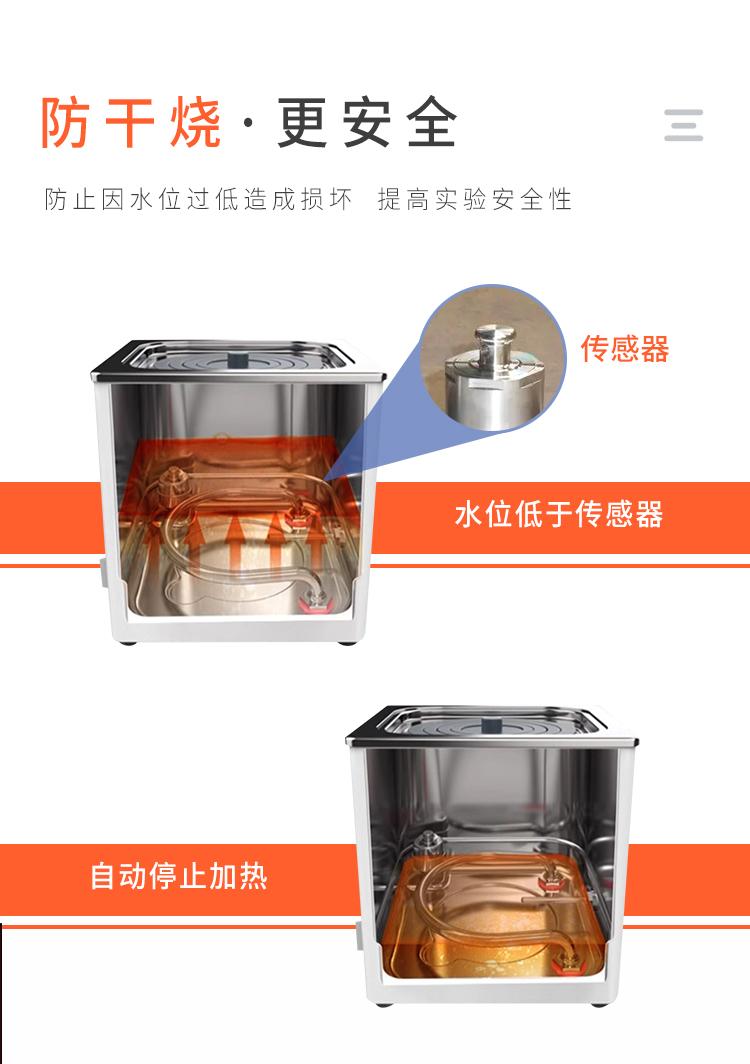 防干烧·更安全

防止因水位过低造成损坏 提高实验安全性

传感器

水位低于传感器

自动停止加热