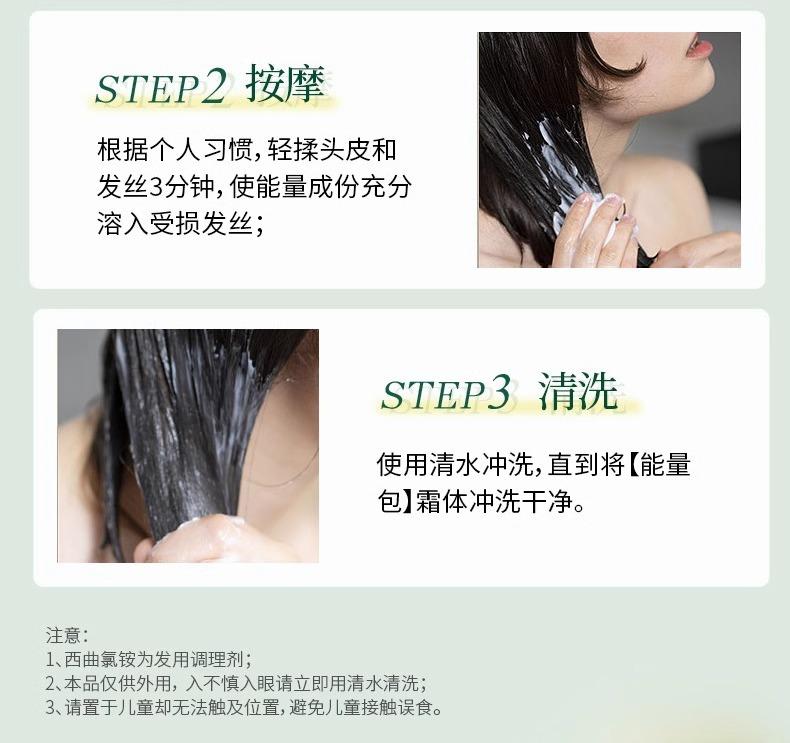 STEP2 按摩

根据个人习惯，轻揉头皮和发丝3分钟，使能量成份充分溶入受损发丝；

STEP3 清洗

使用清水冲洗，直到将【能量包】霜体冲洗干净。

注意：
1、西曲氯铵为发用调理剂；
2、本品仅供外用，入不慎入眼请立即用清水清洗；
3、请置于儿童却无法触及位置，避免儿童接触误食。