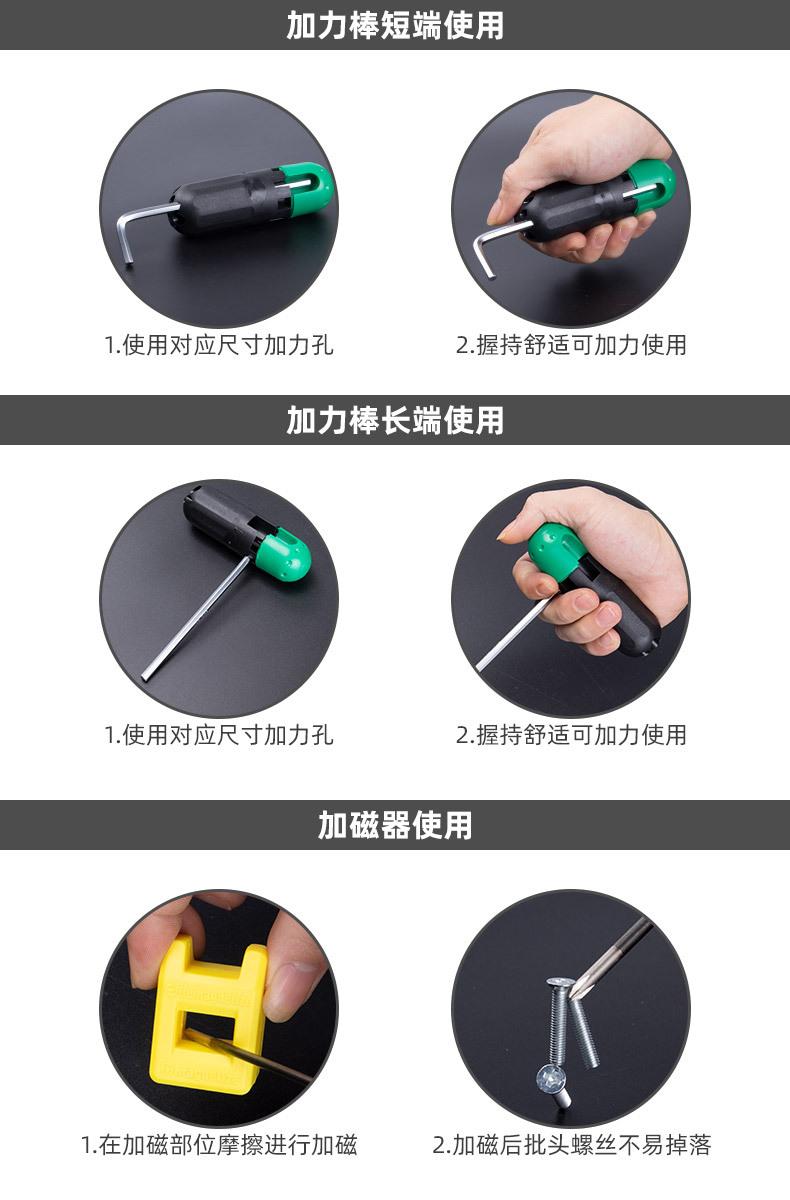 加力棒短端使用

1.使用对应尺寸加力孔

2.握持舒适可加力使用

加力棒长端使用

1.使用对应尺寸加力孔

2.握持舒适可加力使用

加磁器使用

1.在加磁部位摩擦进行加磁

2.加磁后批头螺丝不易掉落