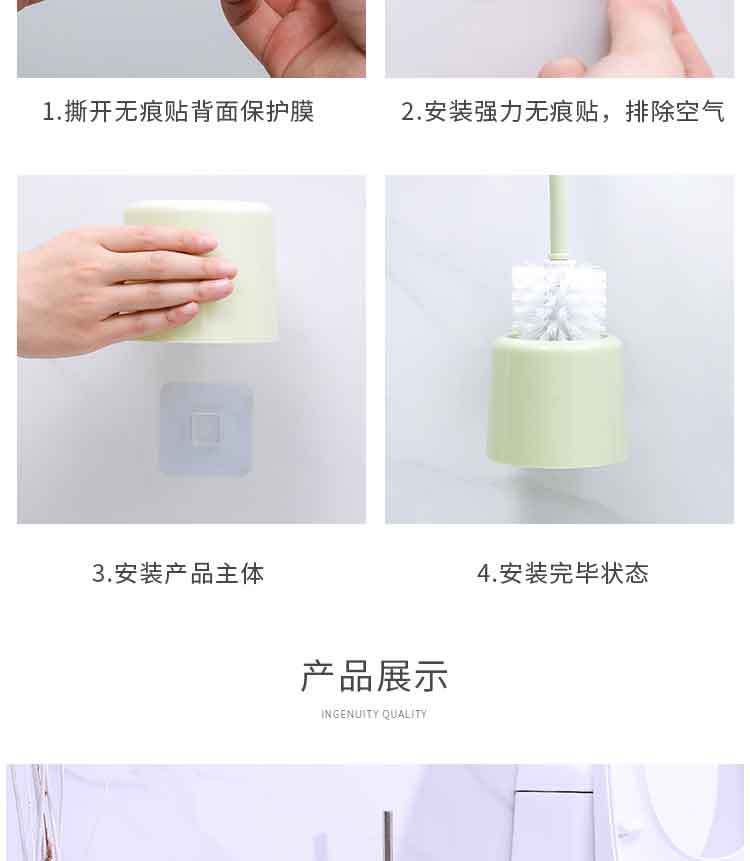 1.撕开无痕贴背面保护膜

2.安装强力无痕贴，排除空气

3.安装产品主体

4.安装完毕状态

产品展示

INGENUITY QUALITY