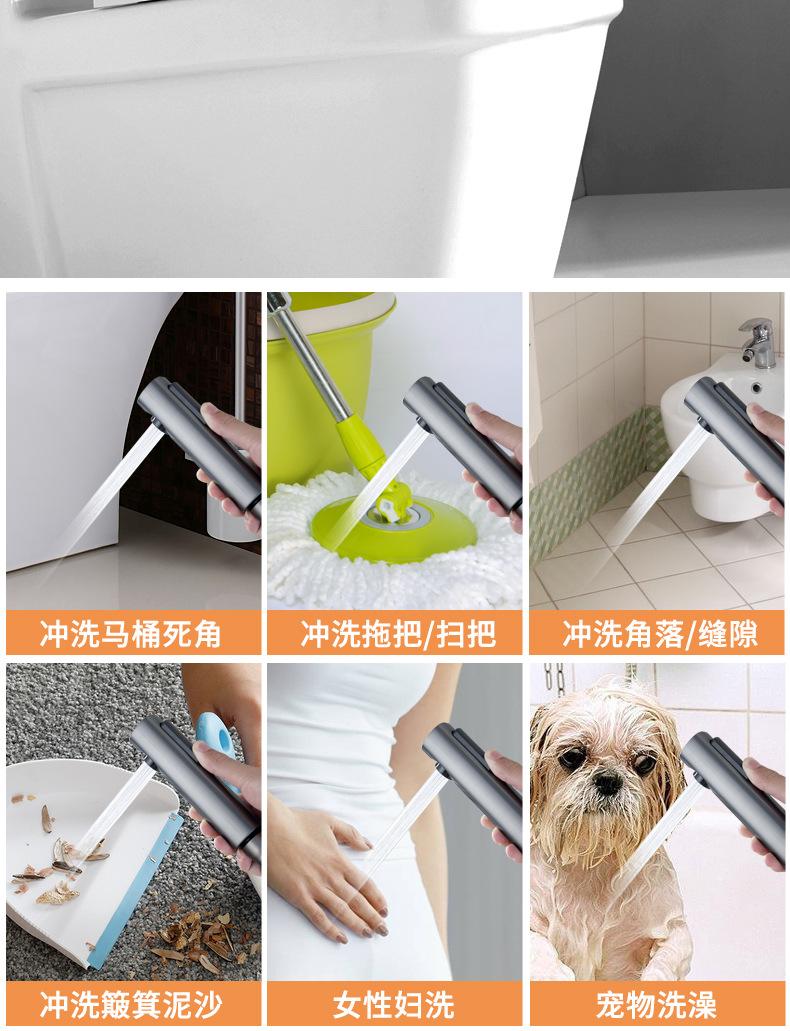 冲洗马桶死角

冲洗拖把/扫把

冲洗角落/缝隙

冲洗簸箕泥沙

女性妇洗

宠物洗澡