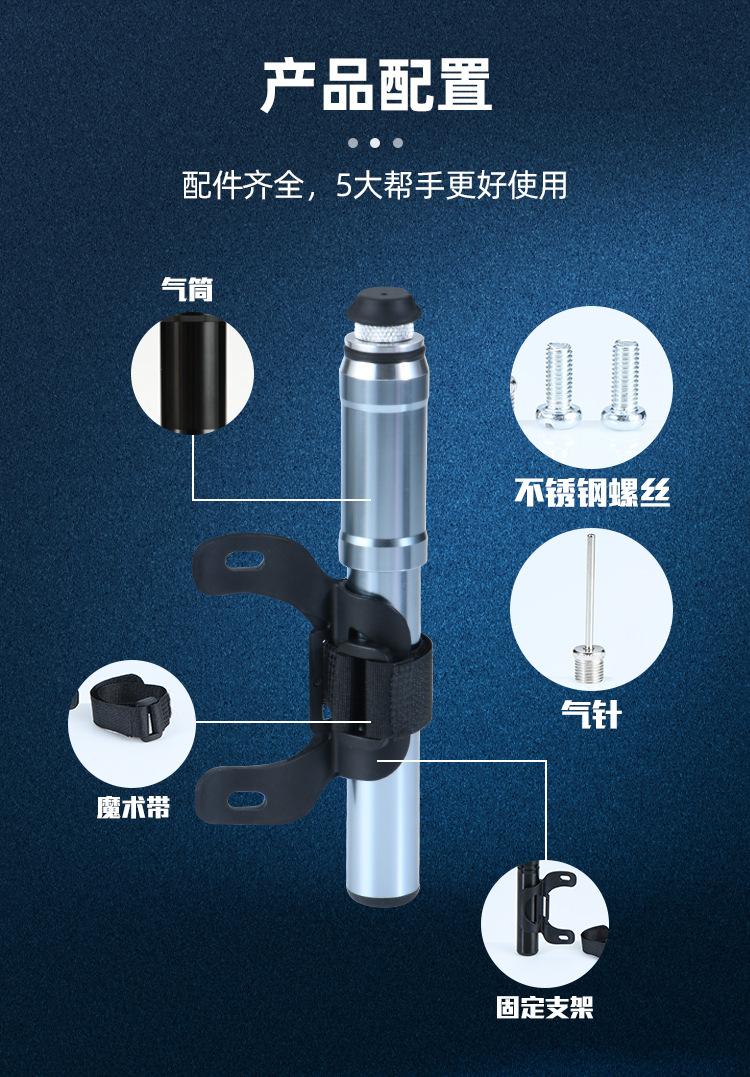 产品配置

配件齐全，5大帮手更好使用

气筒

不锈钢螺丝

气针

魔术带

固定支架