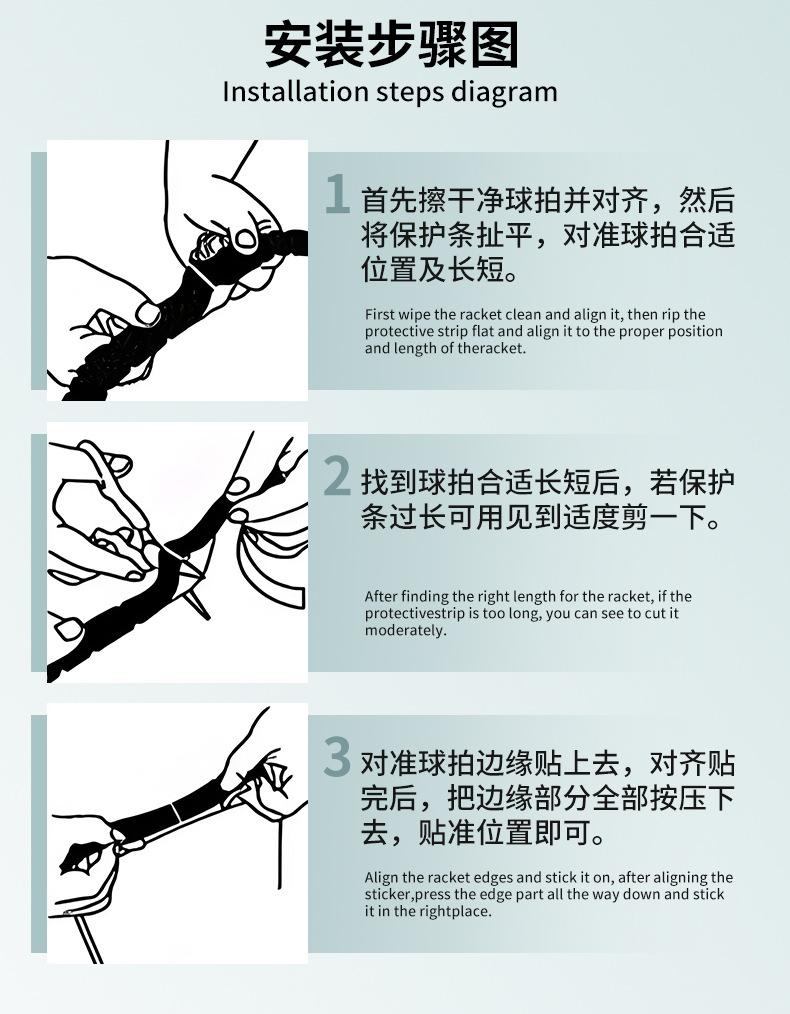 安装步骤图
Installation steps diagram

1 首先擦干净球拍并对齐，然后将保护条扯平，对准球拍合适位置及长短。

First wipe the racket clean and align it, then rip the protective strip flat and align it to the proper position and length of theracket.

2 找到球拍合适长短后，若保护条过长可用见到适度剪一下。

After finding the right length for the racket, if the protectivestrip is too long, you can see to cut it moderately.

3 对准球拍边缘贴上去，对齐贴完后，把边缘部分全部按压下去，贴准位置即可。

Align the racket edges and stick it on, after aligning the sticker,press the edge part all the way down and stick it in the rightplace.