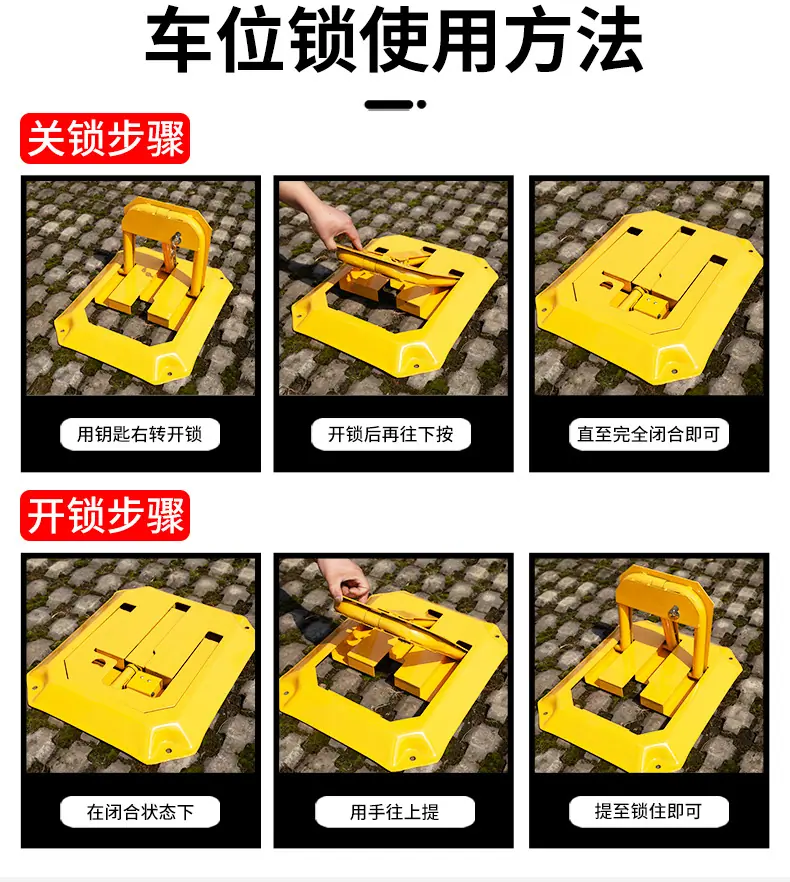 车位锁使用方法

关锁步骤

用钥匙右转开锁

开锁后再往下按

直至完全闭合即可

开锁步骤

在闭合状态下

用手往上提

提至锁住即可